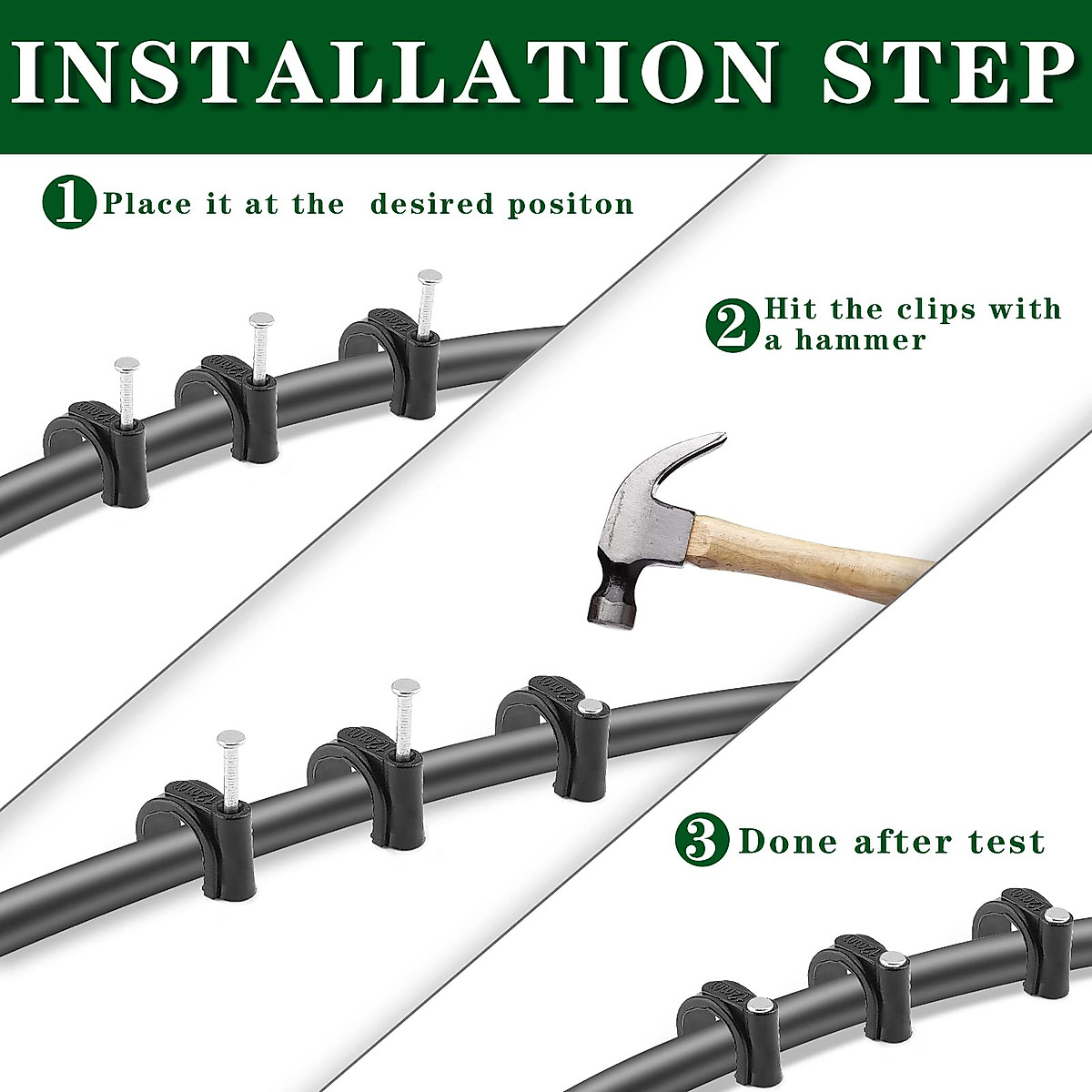 INSTALLATION STEP

1 Place it at the desired positon

2 Hit the clips with a hammer

3 Done after test