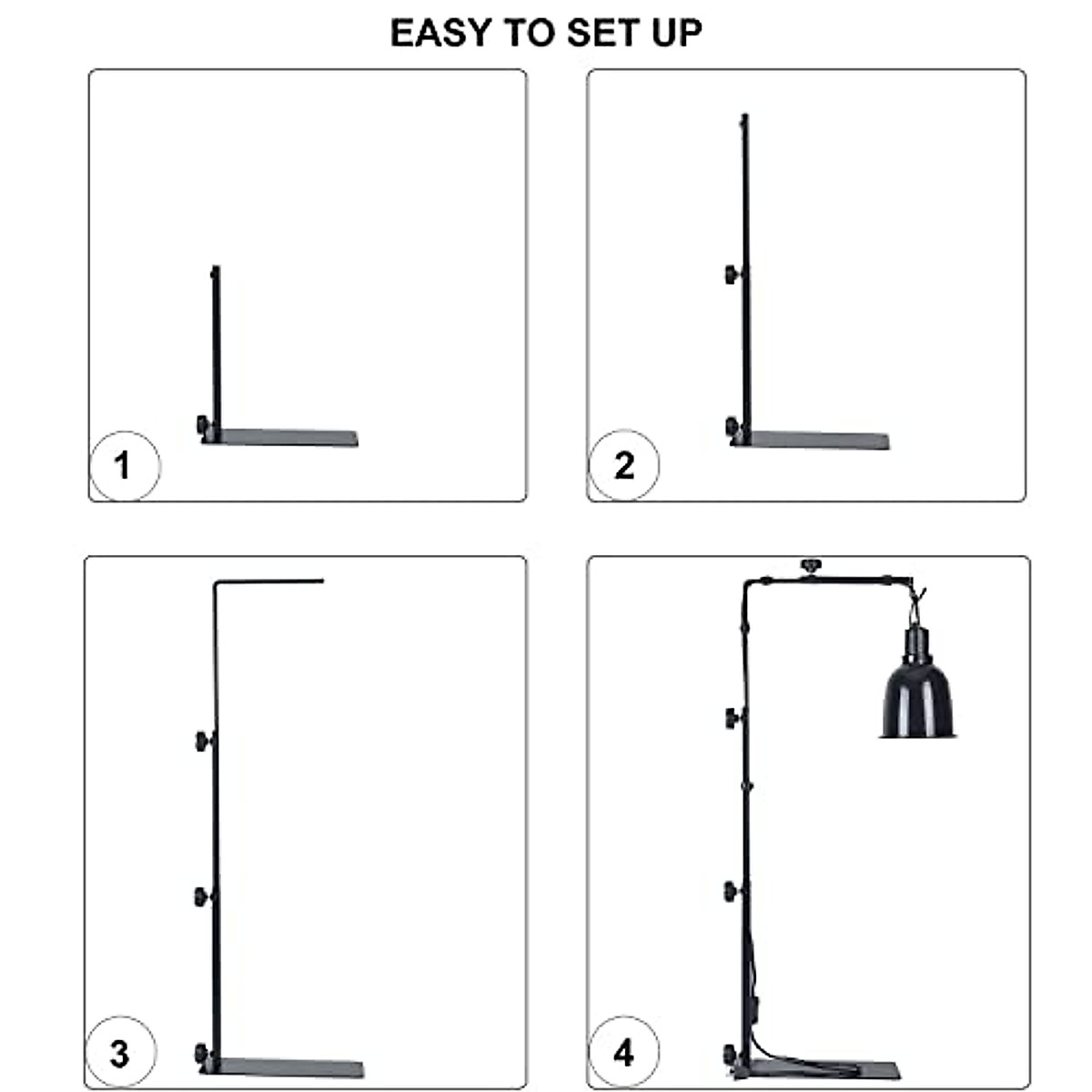 EASY TO SET UP

1

2

3

4