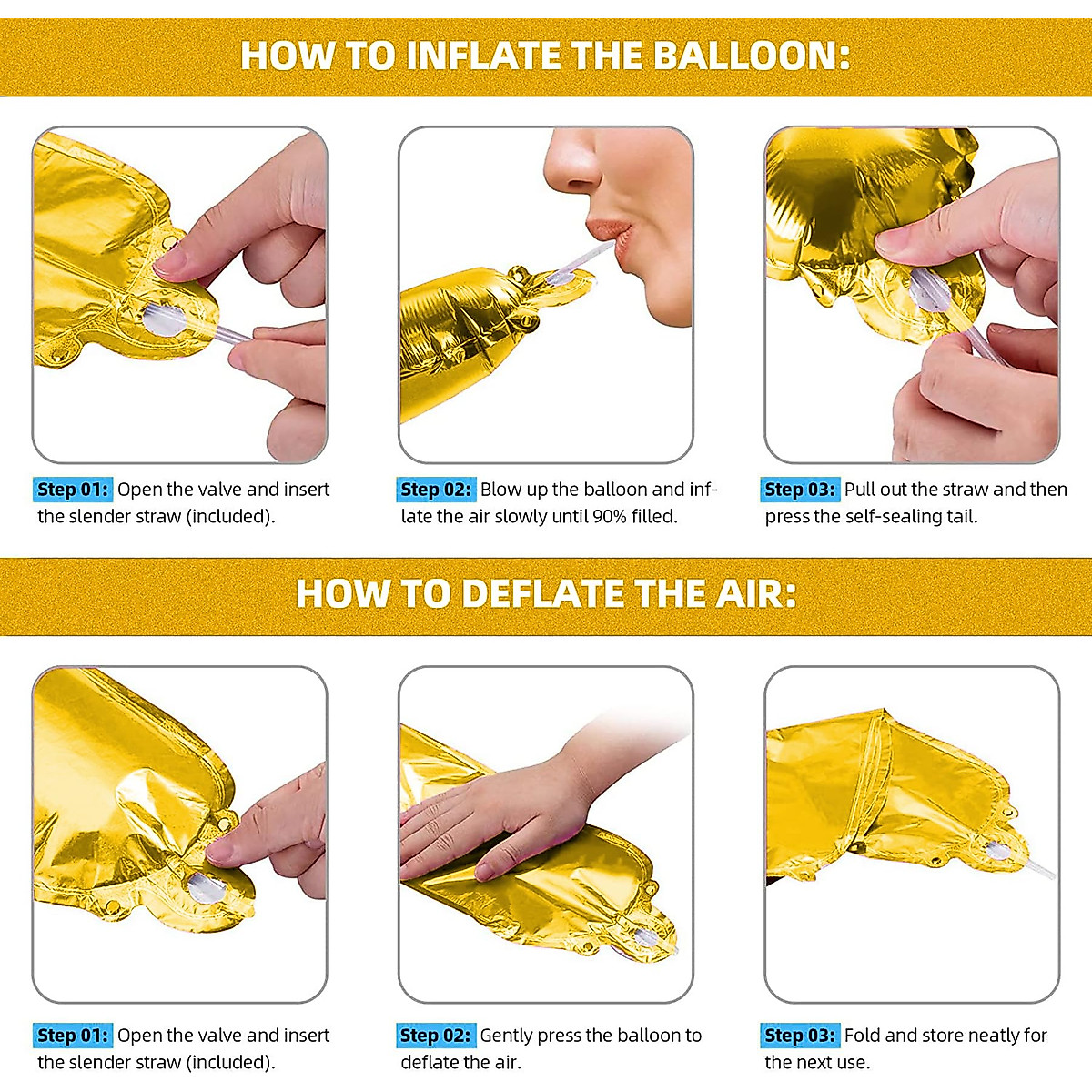 HOW TO INFLATE THE BALLOON:

Step 01: Open the valve and insert the slender straw (included).

Step 02: Blow up the balloon and inflate the air slowly until 90% filled.

Step 03: Pull out the straw and then press the self-sealing tail.

HOW TO DEFLATE THE AIR:

Step 01: Open the valve and insert the slender straw (included).

Step 02: Gently press the balloon to deflate the air.

Step 03: Fold and store neatly for the next use.