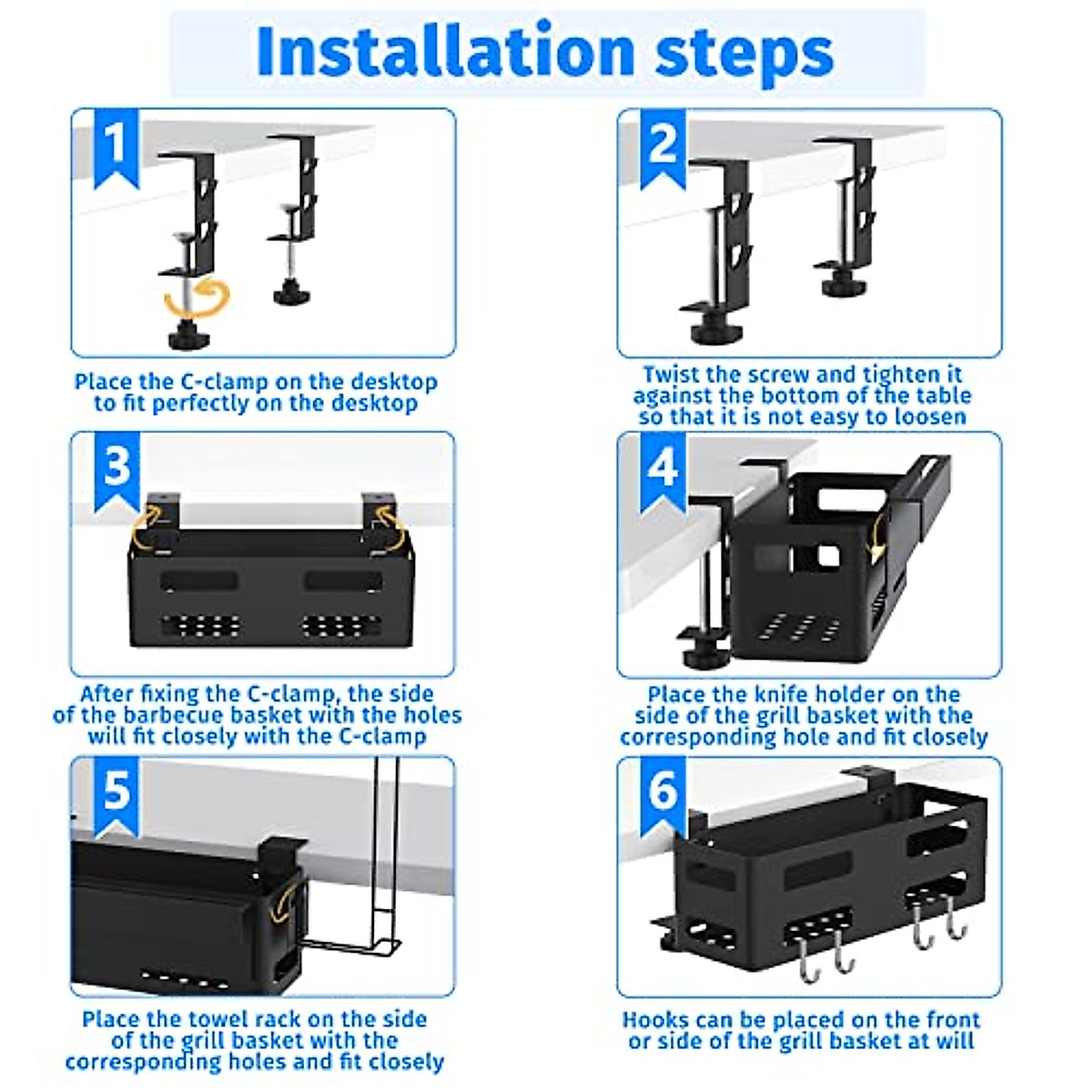 Installation steps

1

Place the C-clamp on the desktop to fit perfectly on the desktop

2

Twist the screw and tighten it against the bottom of the table so that it is not easy to loosen

3

After fixing the C-clamp, the side of the barbecue basket with the holes will fit closely with the C-clamp

4

Place the knife holder on the side of the grill basket with the corresponding hole and fit closely

5

Place the towel rack on the side of the grill basket with the corresponding holes and fit closely

6

Hooks can be placed on the front or side of the grill basket at will