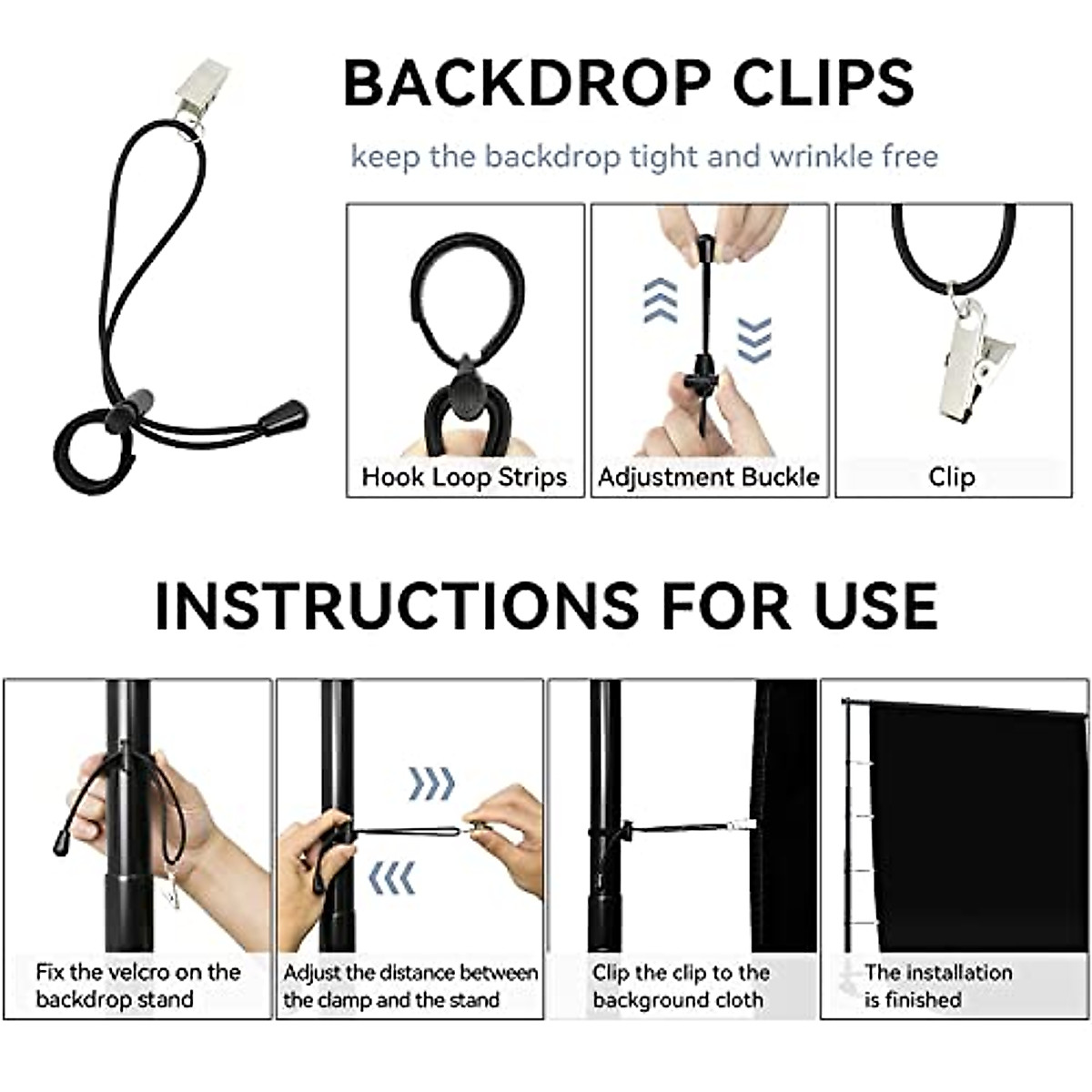 BACKDROP CLIPS

keep the backdrop tight and wrinkle free

Hook Loop Strips

Adjustment Buckle

Clip

INSTRUCTIONS FOR USE

Fix the velcro on the backdrop stand

Adjust the distance between the clamp and the stand

Clip the clip to the background cloth

The installation is finished