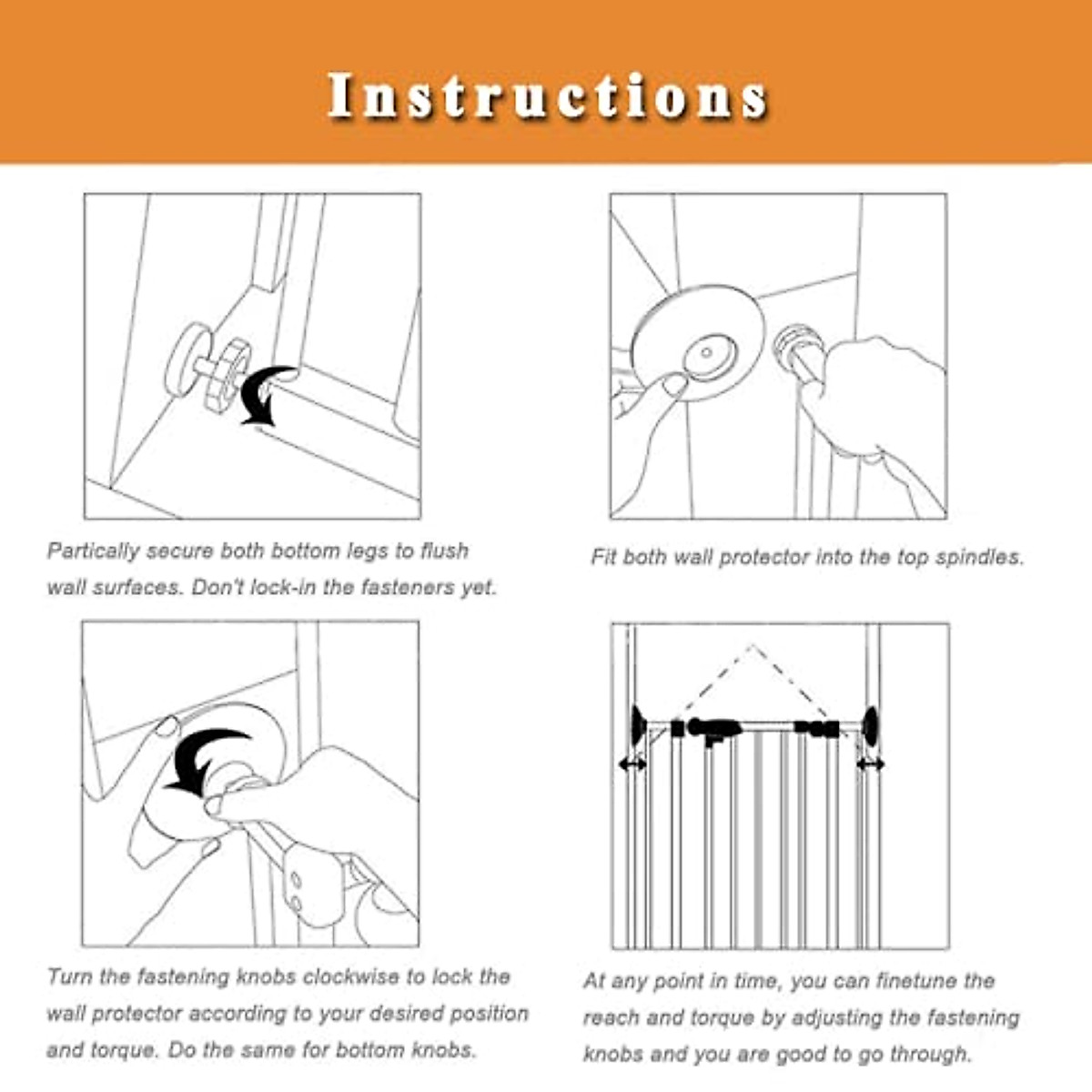 Instructions

Partically secure both bottom legs to flush wall surfaces. Don't lock-in the fasteners yet.

Fit both wall protector into the top spindles.

Turn the fastening knobs clockwise to lock the wall protector according to your desired position and torque. Do the same for bottom knobs.

At any point in time, you can finetune the reach and torque by adjusting the fastening knobs and you are good to go through.