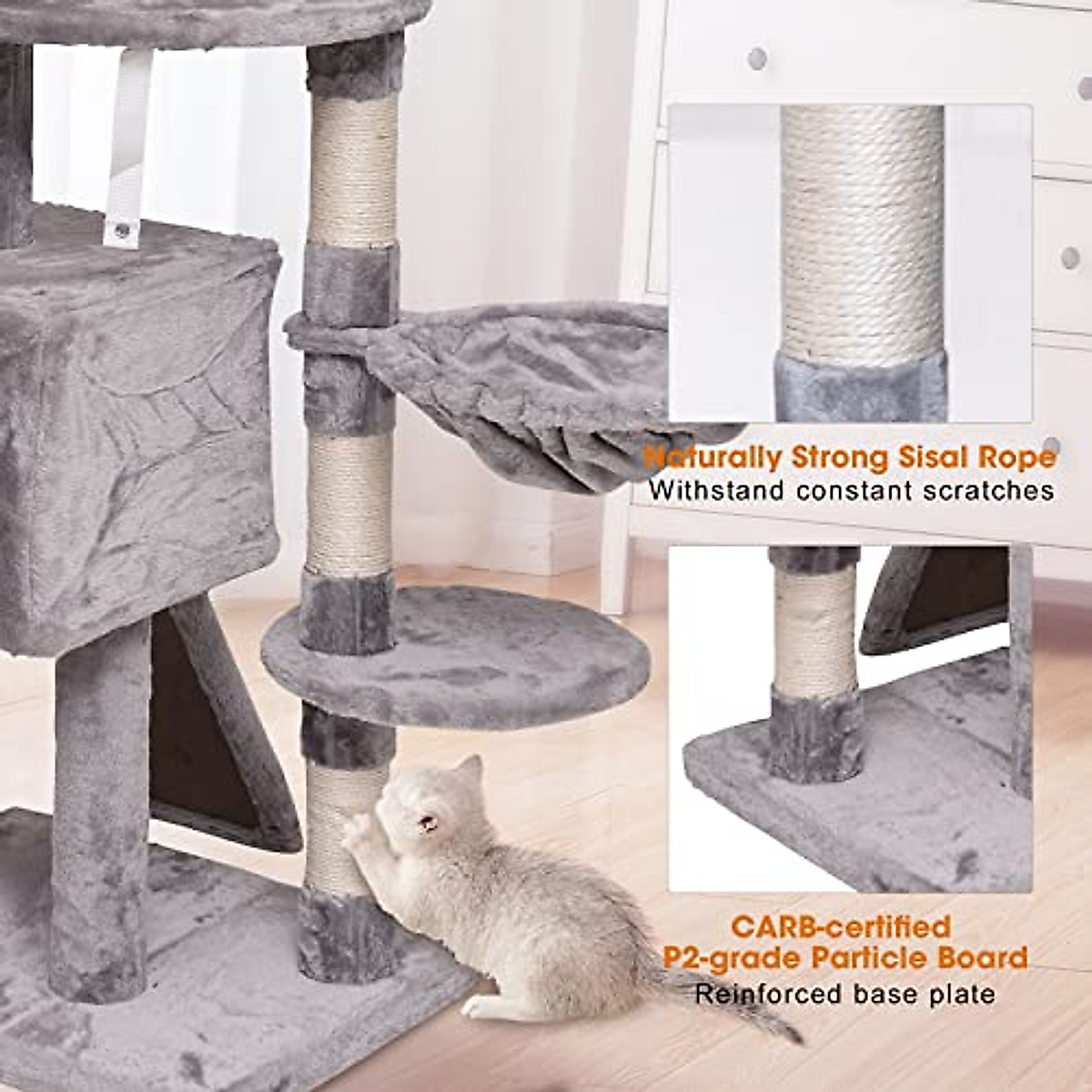 Naturally Strong Sisal Rope
Withstand constant scratches

CARB-certified
P2-grade Particle Board
Reinforced base plate