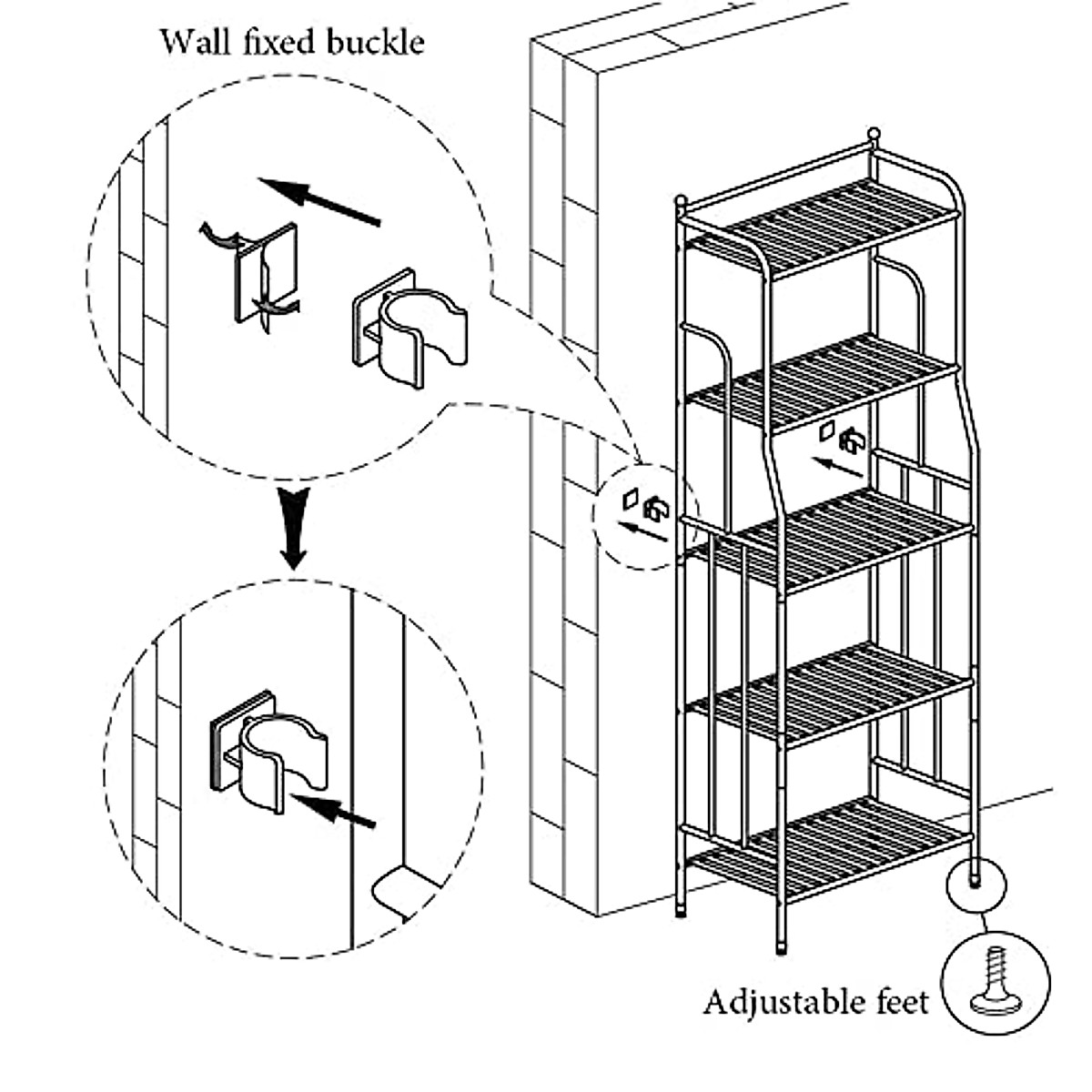 Wall fixed buckle

Adjustable feet