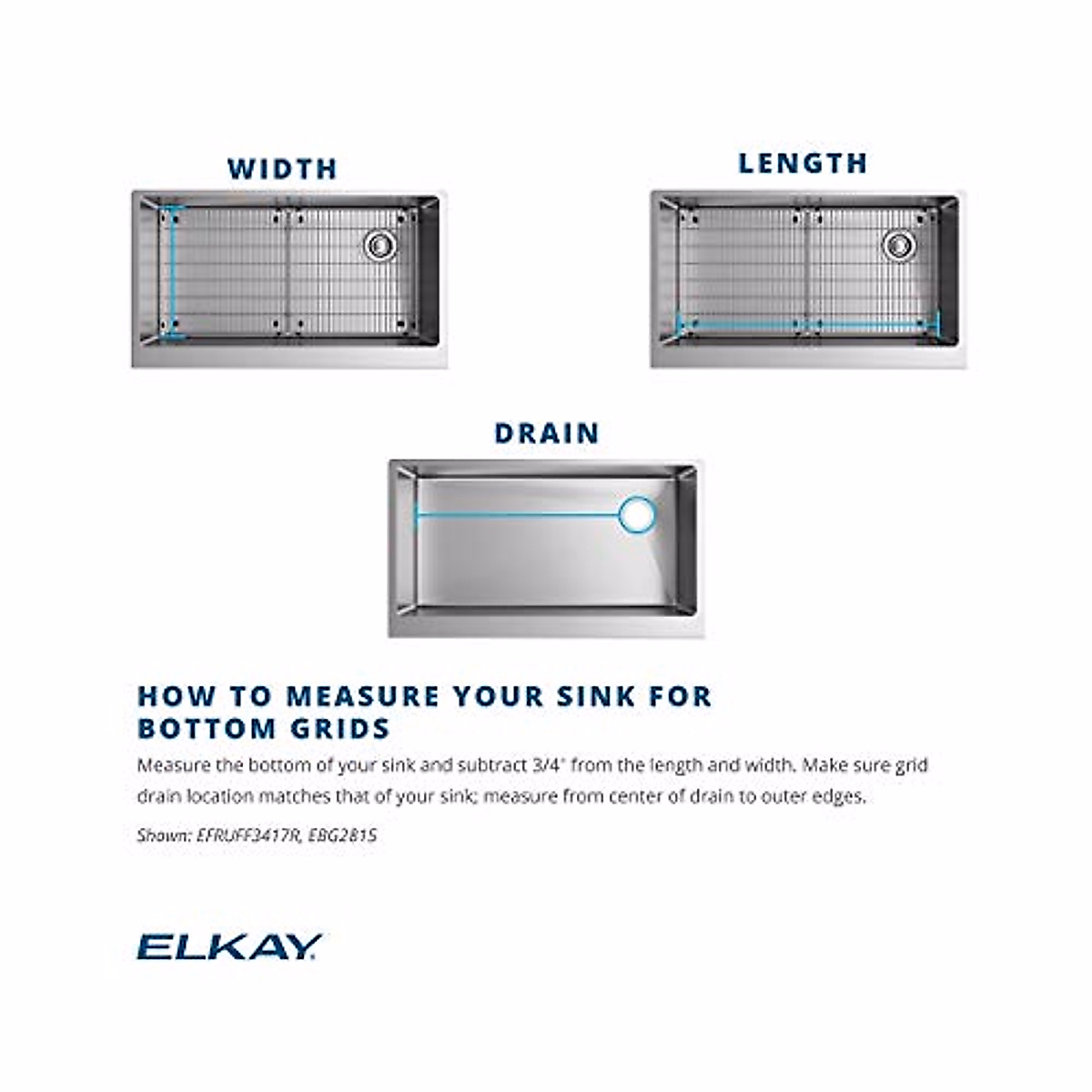 WIDTH

LENGTH

DRAIN

HOW TO MEASURE YOUR SINK FOR BOTTOM GRIDS

Measure the bottom of your sink and subtract 3/4" from the length and width. Make sure grid drain location matches that of your sink; measure from center of drain to outer edges.

Shown: EFRUFF3417R, EBG2815

ELKAY