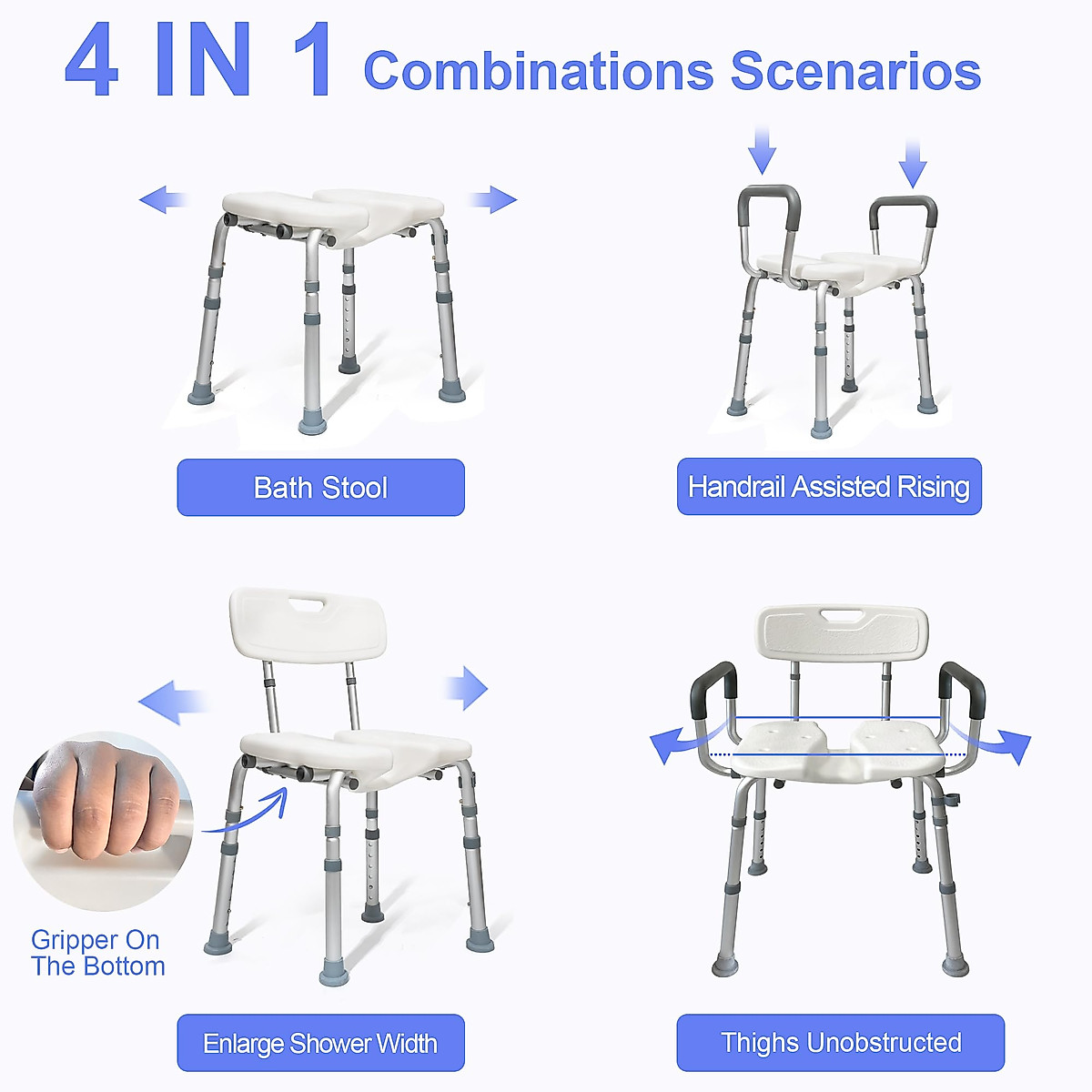 4 IN 1 Combinations Scenarios

Bath Stool

Handrail Assisted Rising

Gripper On The Bottom

Enlarge Shower Width

Thighs Unobstructed