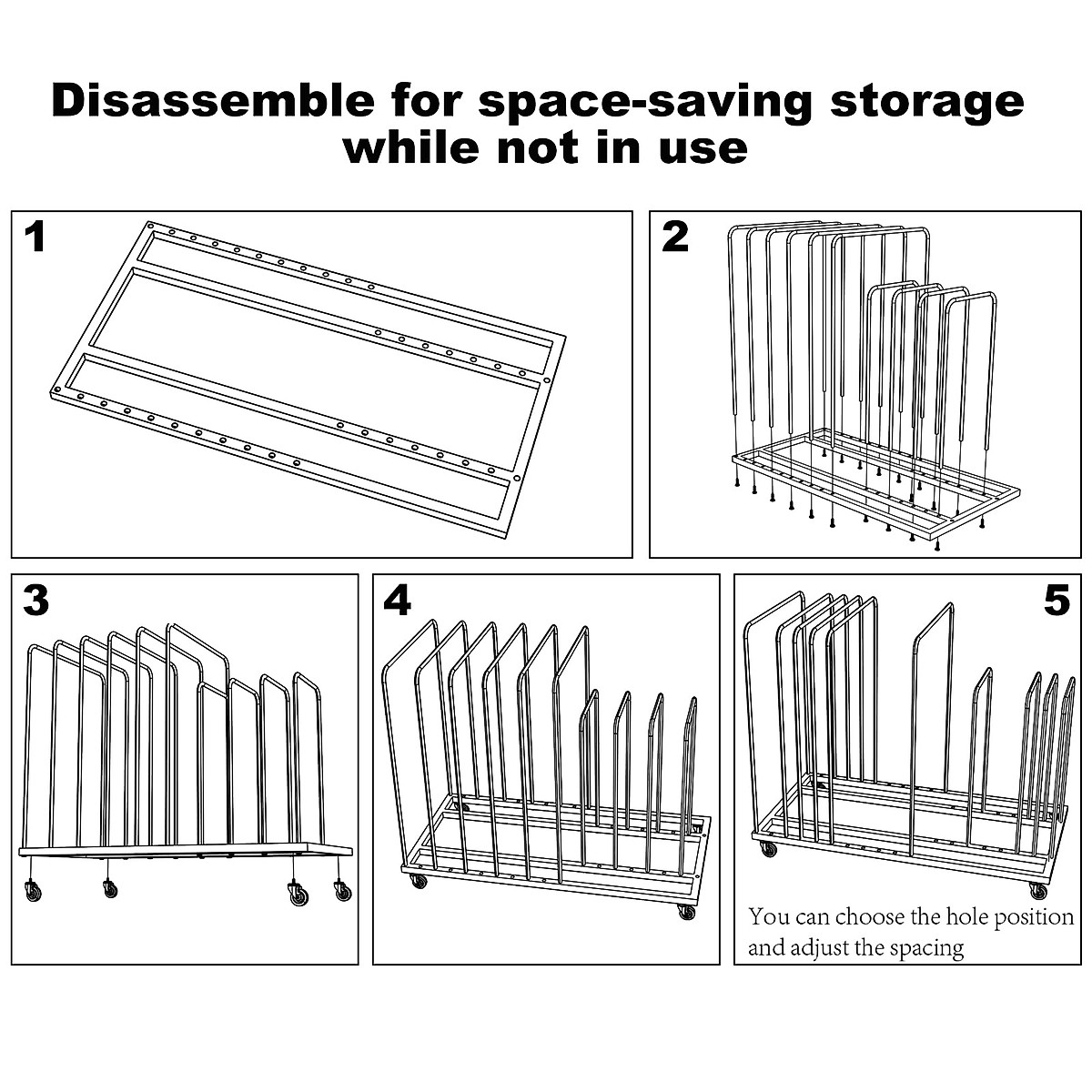 Disassemble for space-saving storage while not in use

1

2

3

4

5

You can choose the hole position and adjust the spacing