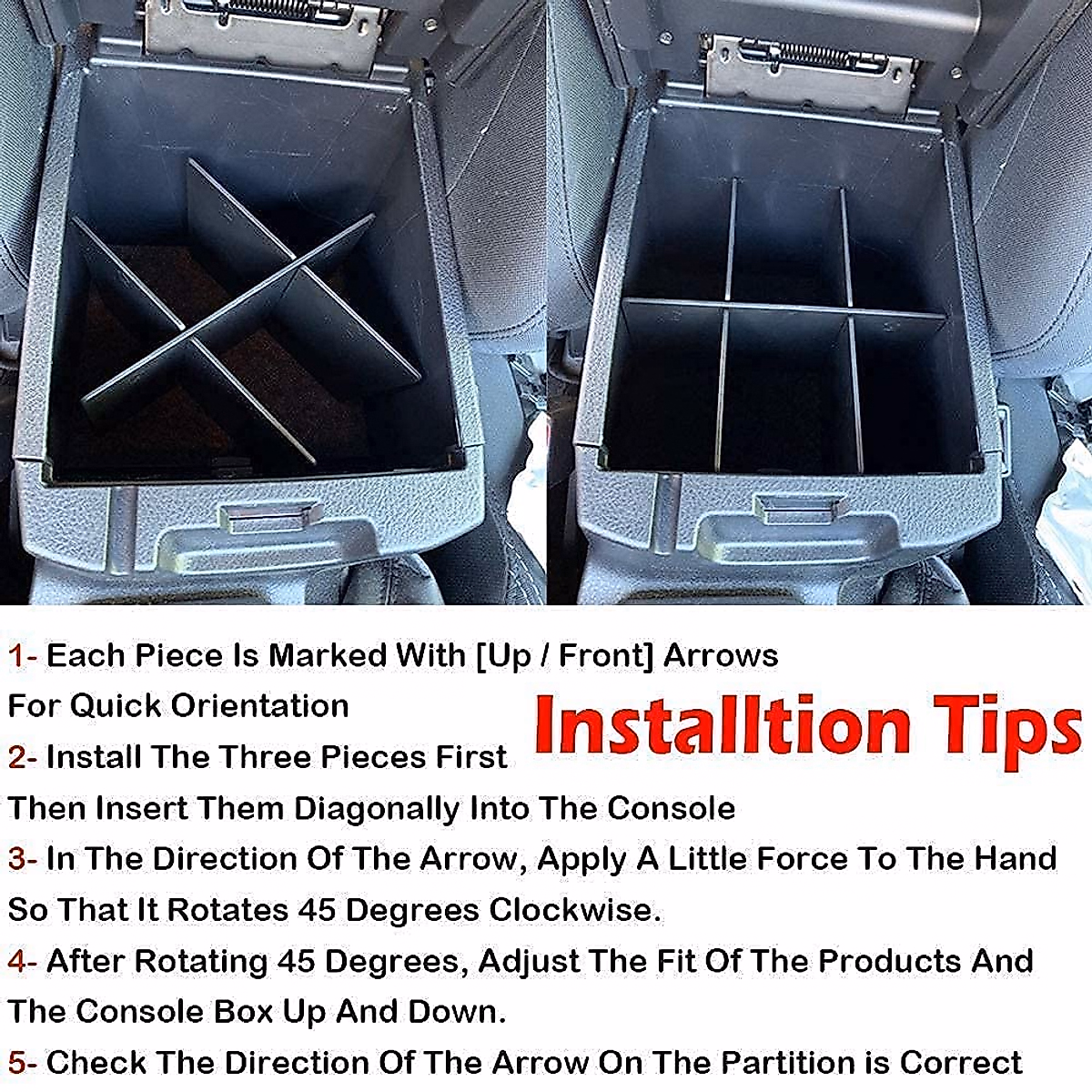 Installtion Tips

1- Each Piece Is Marked With [Up / Front] Arrows For Quick Orientation

2- Install The Three Pieces First Then Insert Them Diagonally Into The Console

3- In The Direction Of The Arrow, Apply A Little Force To The Hand So That It Rotates 45 Degrees Clockwise.

4- After Rotating 45 Degrees, Adjust The Fit Of The Products And The Console Box Up And Down.

5- Check The Direction Of The Arrow On The Partition is Correct