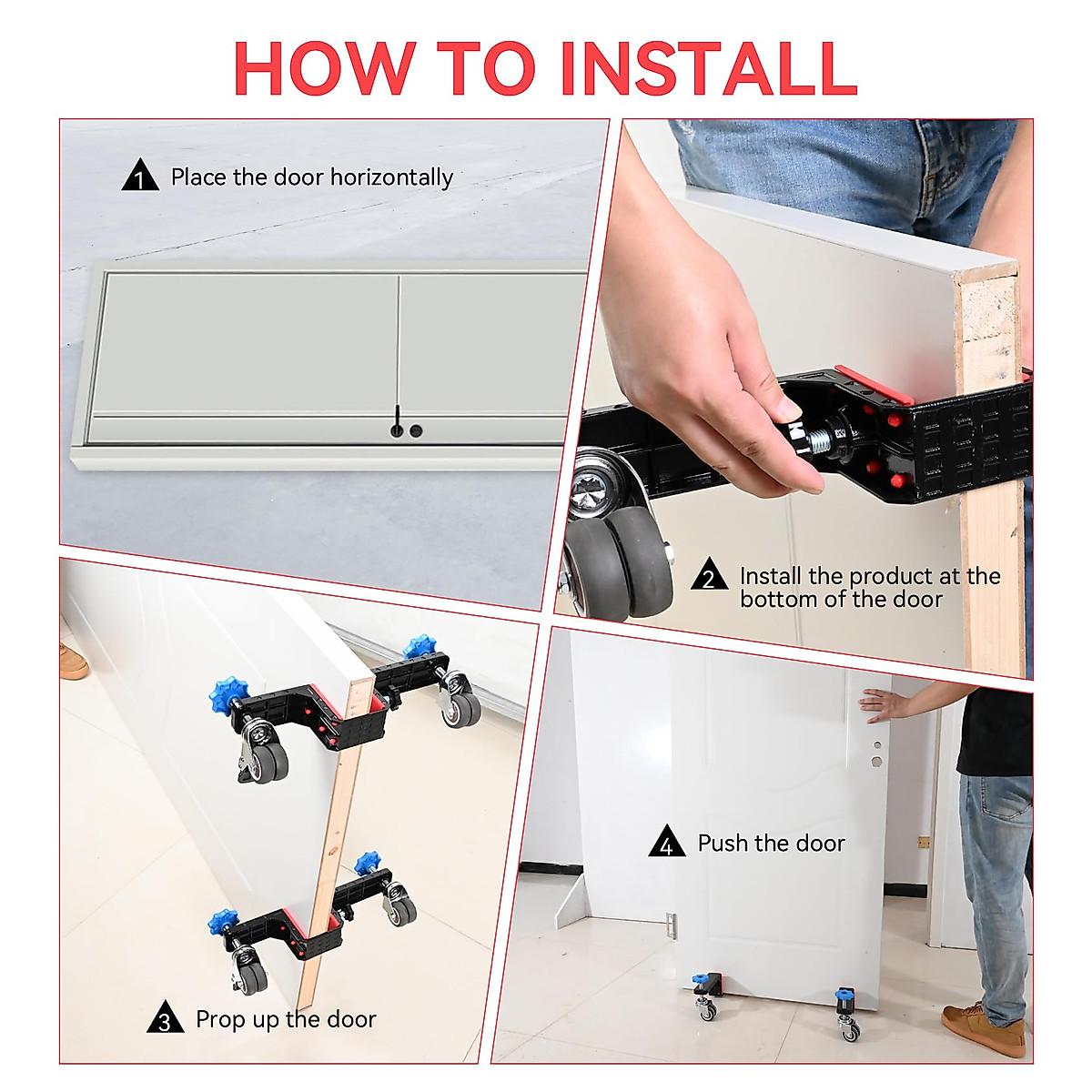 HOW TO INSTALL

1 Place the door horizontally

2 Install the product at the bottom of the door

3 Prop up the door

4 Push the door