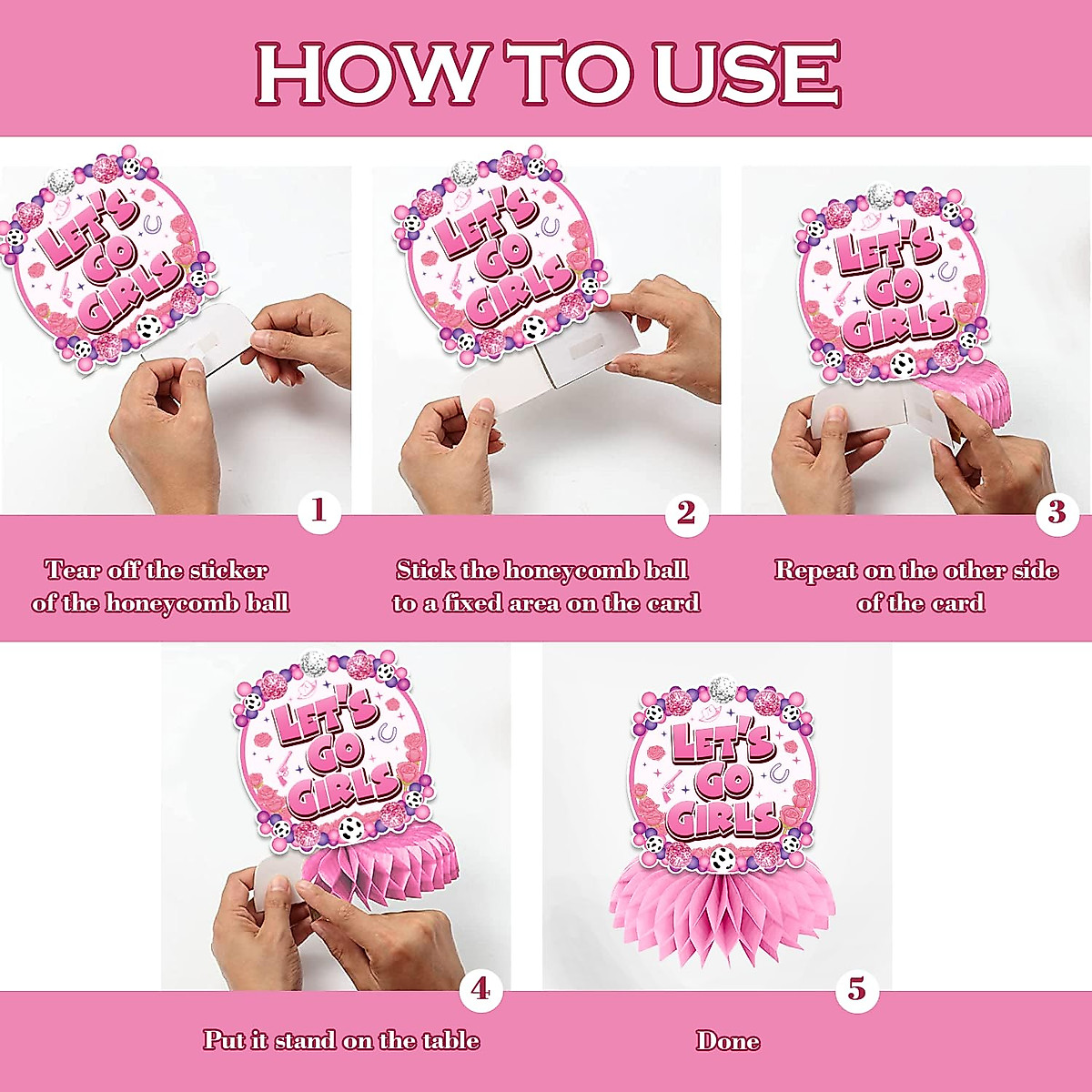 HOW TO USE

LET'S GO GIRLS

1

Tear off the sticker of the honeycomb ball

LET'S GO GIRLS

2

Stick the honeycomb ball to a fixed area on the card

LET'S GO GIRLS

3

Repeat on the other side of the card

LET'S GO GIRLS

4

Put it stand on the table

LET'S GO GIRLS

5

Done