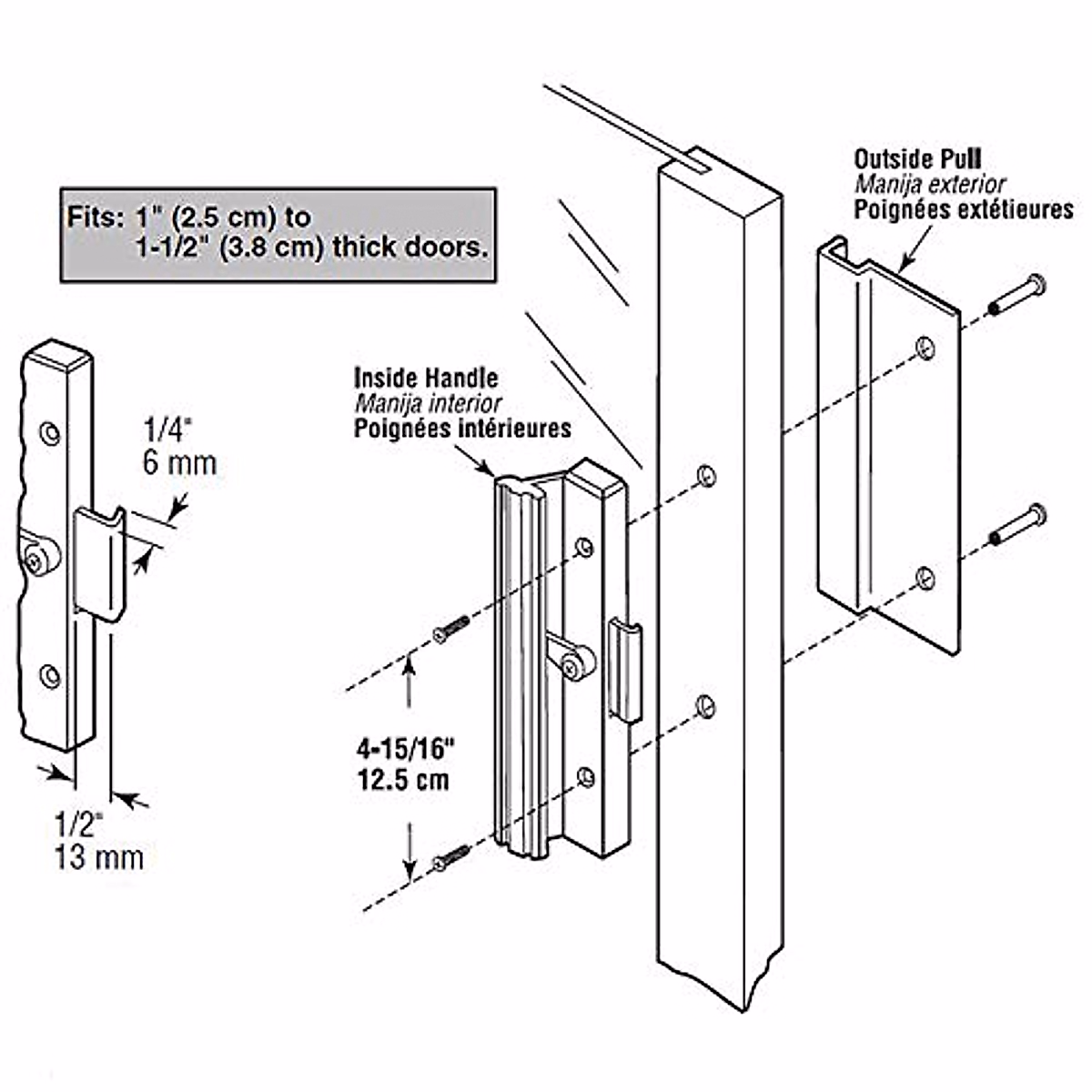 Fits: 1" (2.5 cm) to 1-1/2" (3.8 cm) thick doors.

Outside Pull
Manija exterior
Poignées extétieures

Inside Handle
Manija interior
Poignées intérieures

1/4"
6 mm

4-15/16"
12.5 cm

1/2"
13 mm