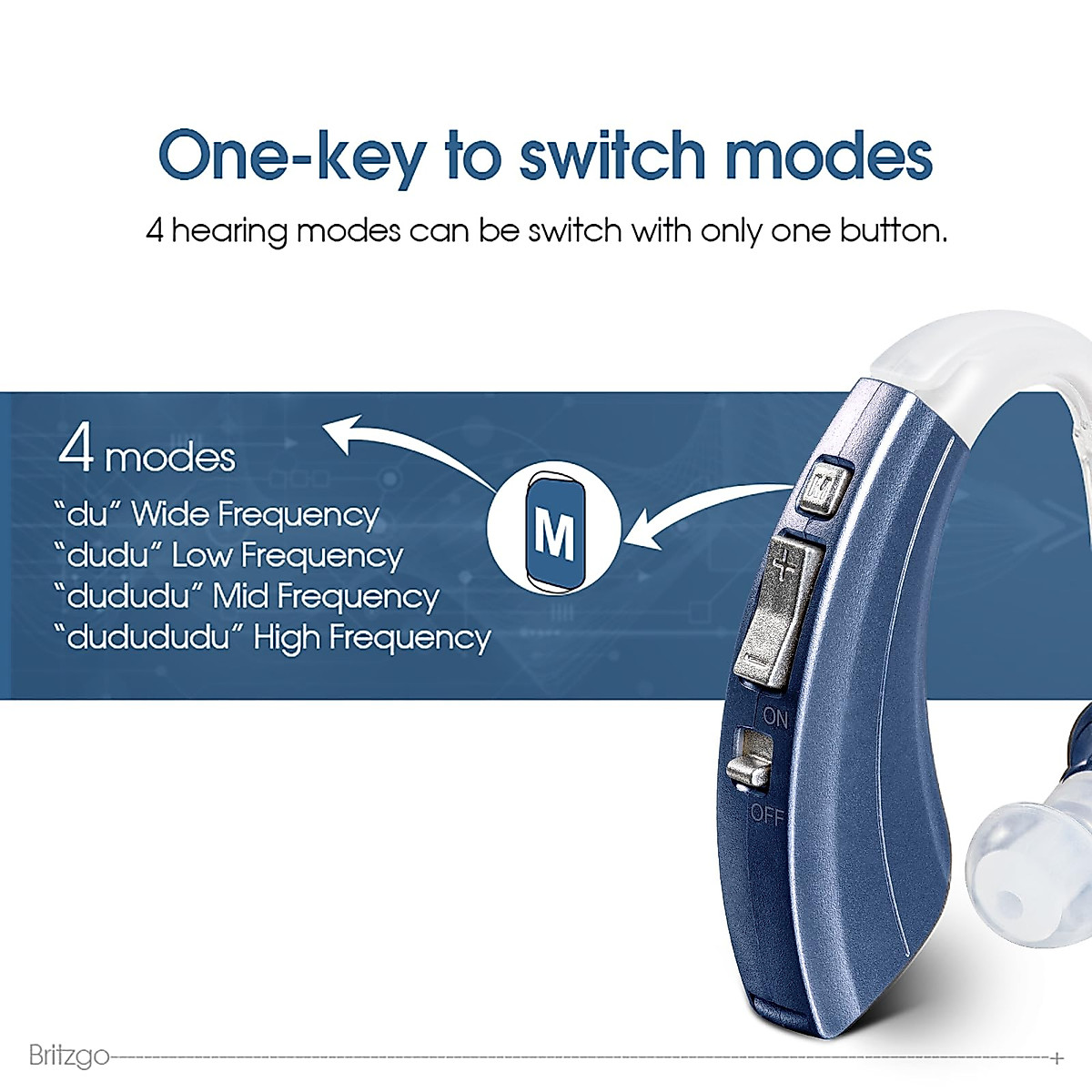 One-key to switch modes

4 hearing modes can be switch with only one button.

4 modes

"du" Wide Frequency
"dudu" Low Frequency
"dududu" Mid Frequency
"dudududu" High Frequency

M

M

+

ON

OFF

Britzgo