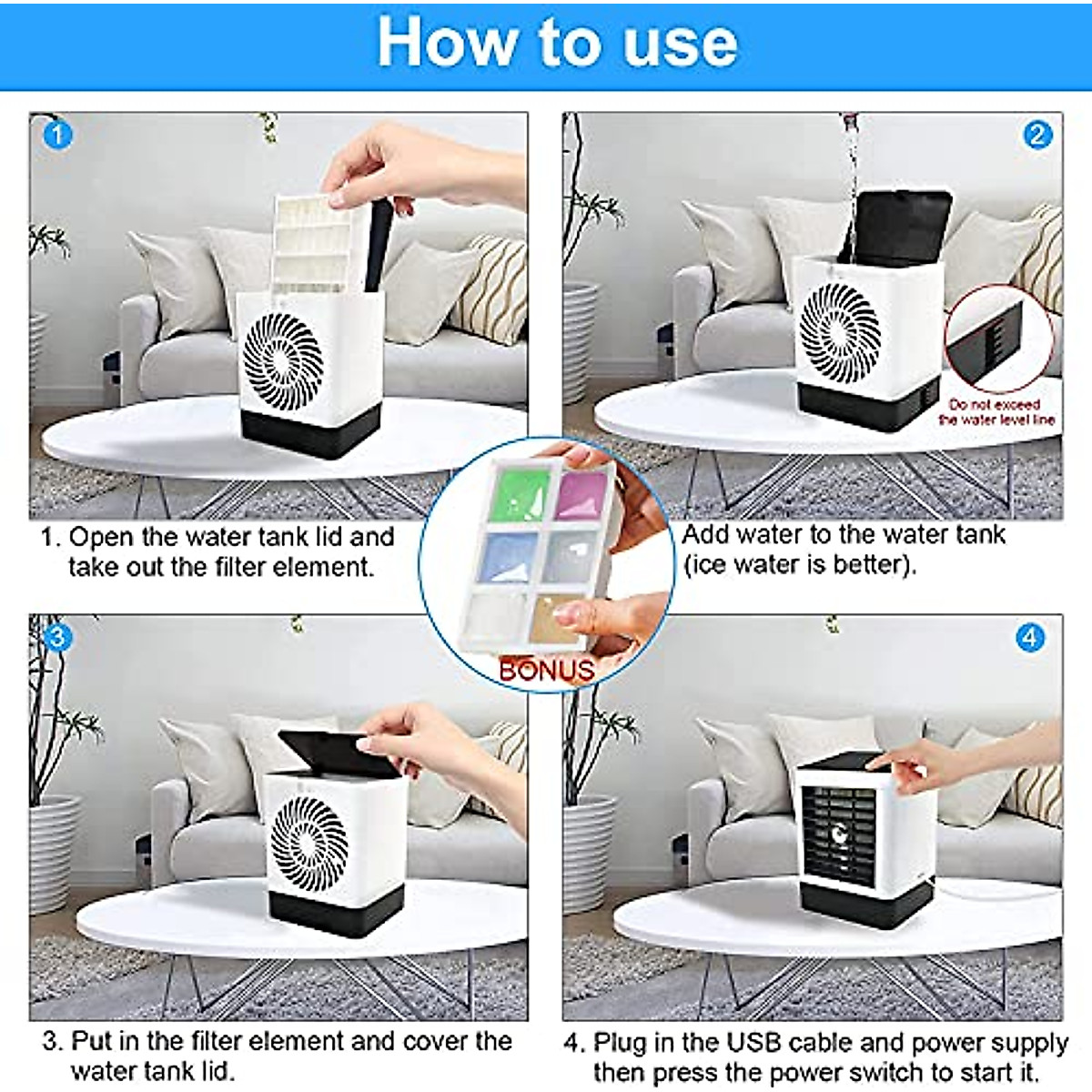 How to use

1

1. Open the water tank lid and take out the filter element.

2

Do not exceed the water level line

Add water to the water tank (ice water is better).

BONUS

3

3. Put in the filter element and cover the water tank lid.

4

4. Plug in the USB cable and power supply then press the power switch to start it.