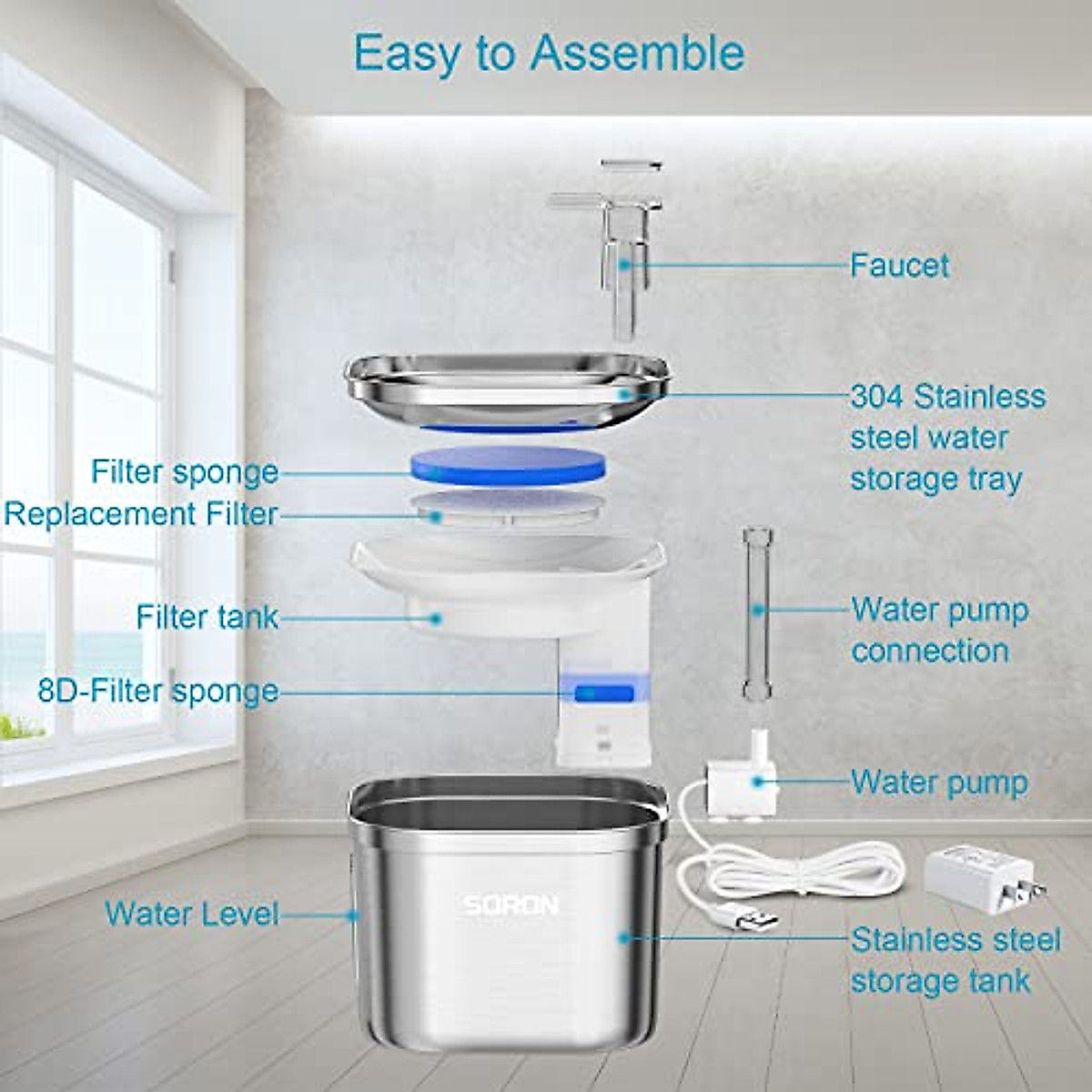 Easy to Assemble

Faucet

304 Stainless steel water storage tray

Filter sponge

Replacement Filter

Filter tank

Water pump connection

8D-Filter sponge

Water pump

Water Level

SORON

Stainless steel storage tank