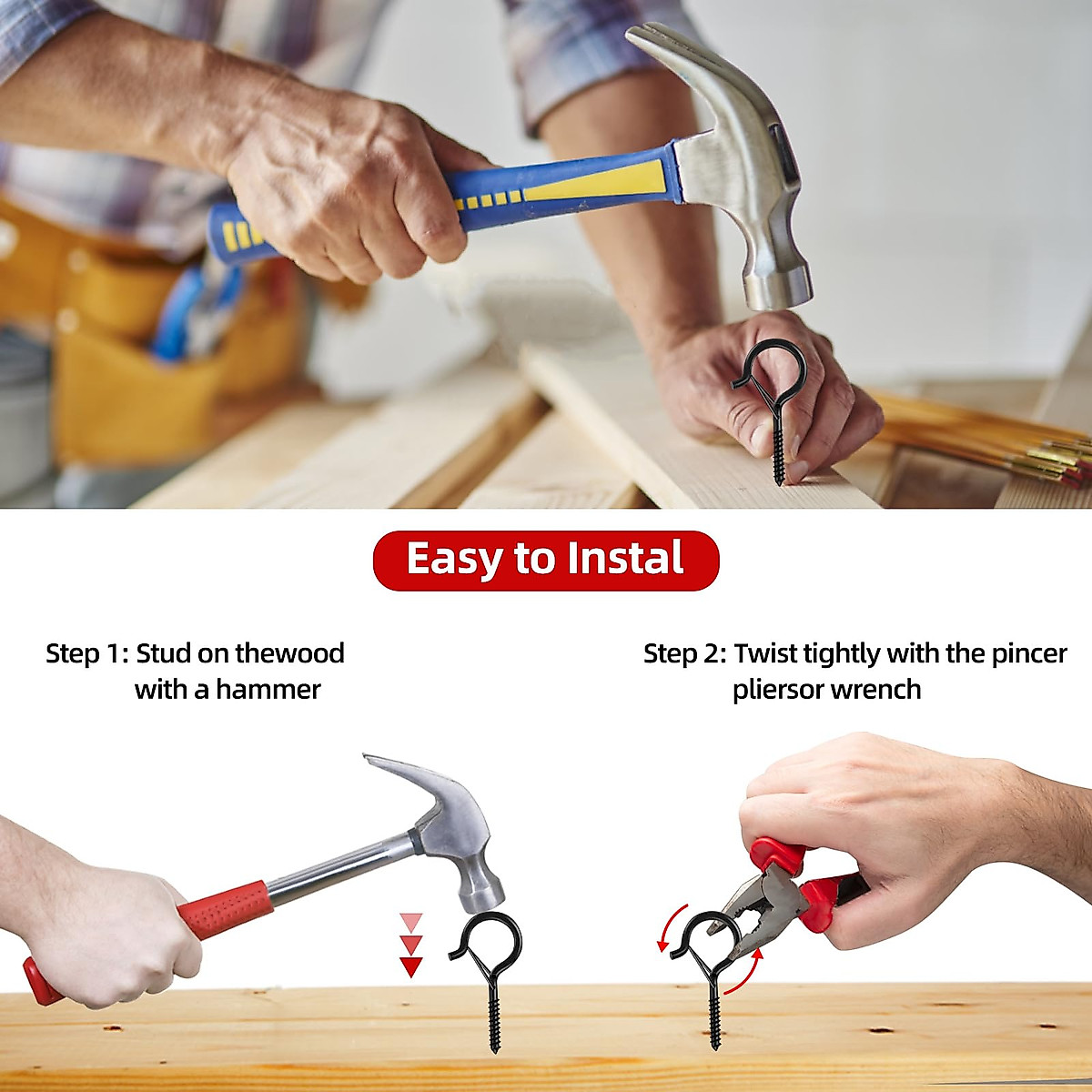 Easy to Instal

Step 1: Stud on thewood with a hammer

Step 2: Twist tightly with the pincer pliersor wrench