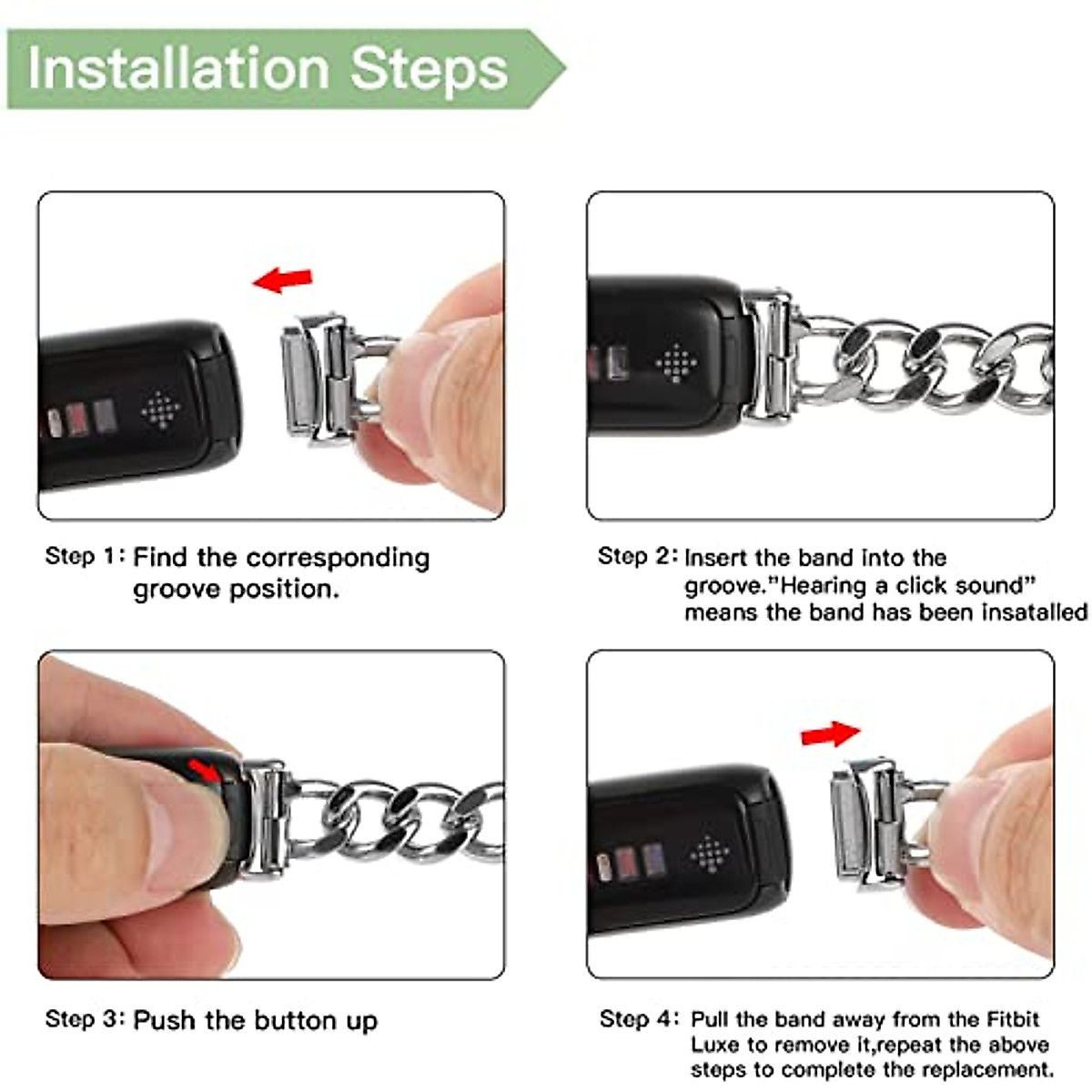 Installation Steps

Step 1: Find the corresponding groove position.

Step 2: Insert the band into the groove."Hearing a click sound" means the band has been insatalled

Step 3: Push the button up

Step 4: Pull the band away from the Fitbit Luxe to remove it,repeat the above steps to complete the replacement.