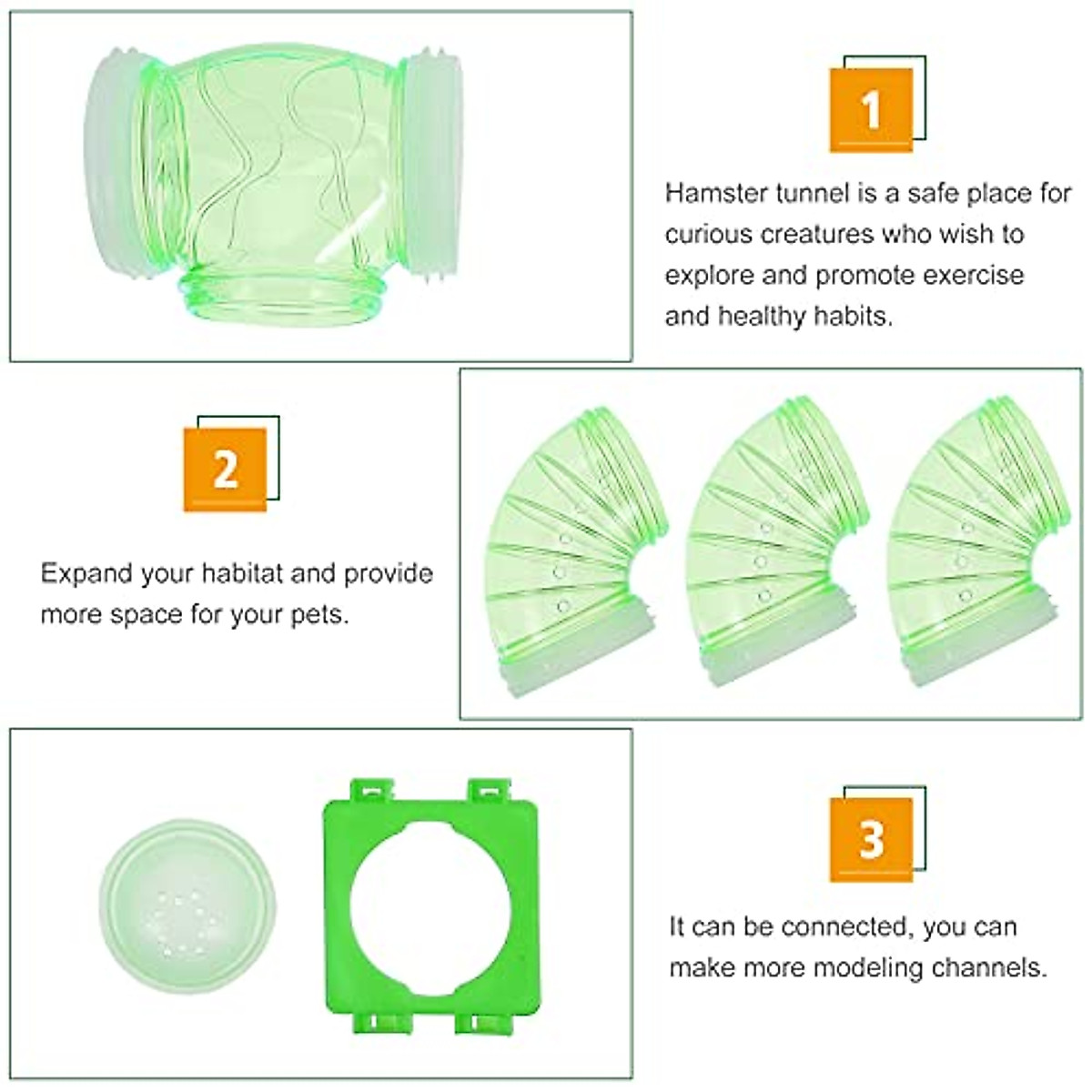 1

Hamster tunnel is a safe place for curious creatures who wish to explore and promote exercise and healthy habits.

2

Expand your habitat and provide more space for your pets.

3

It can be connected, you can make more modeling channels.