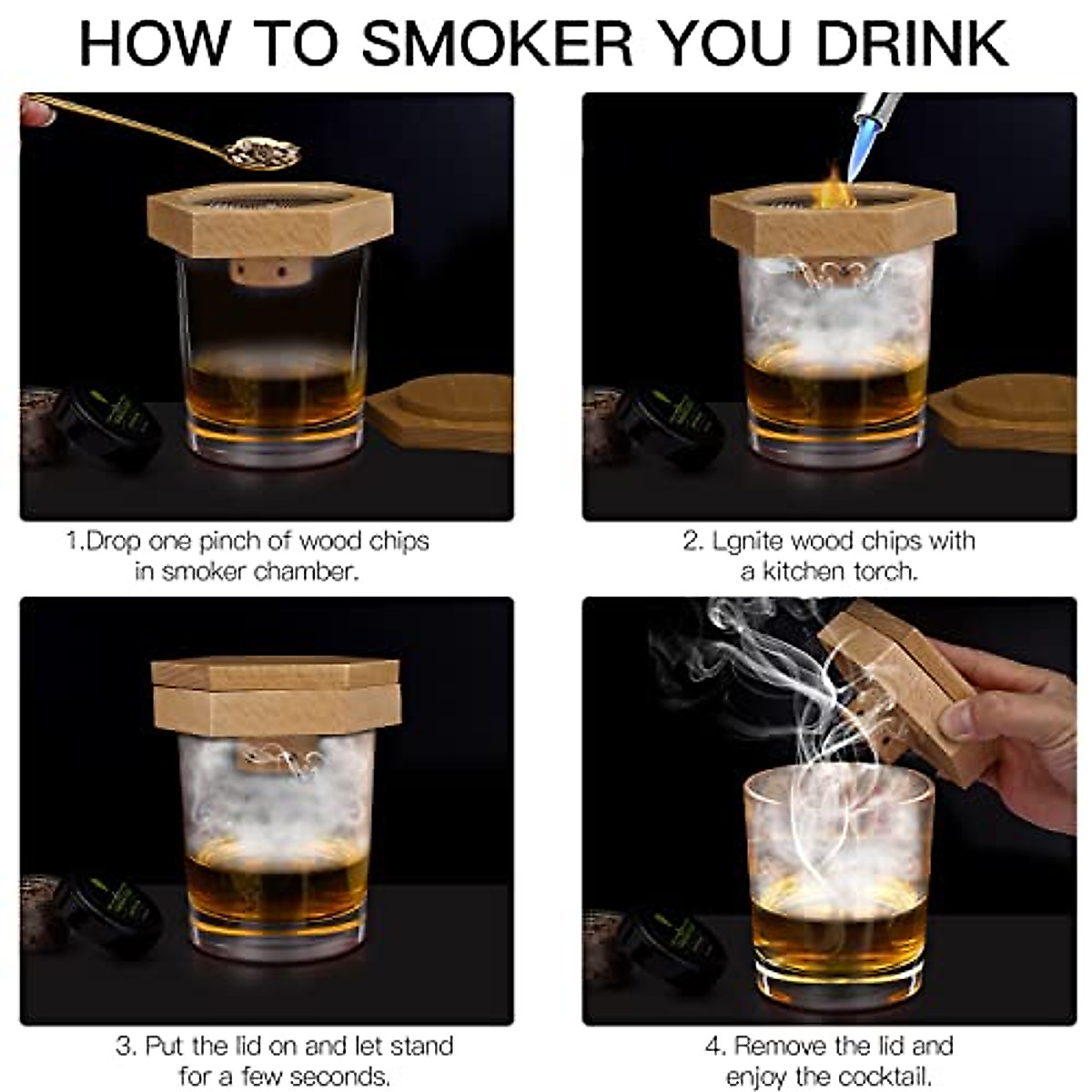 HOW TO SMOKER YOU DRINK

1.Drop one pinch of wood chips in smoker chamber.

2. Lgnite wood chips with a kitchen torch.

3. Put the lid on and let stand for a few seconds.

4. Remove the lid and enjoy the cocktail.