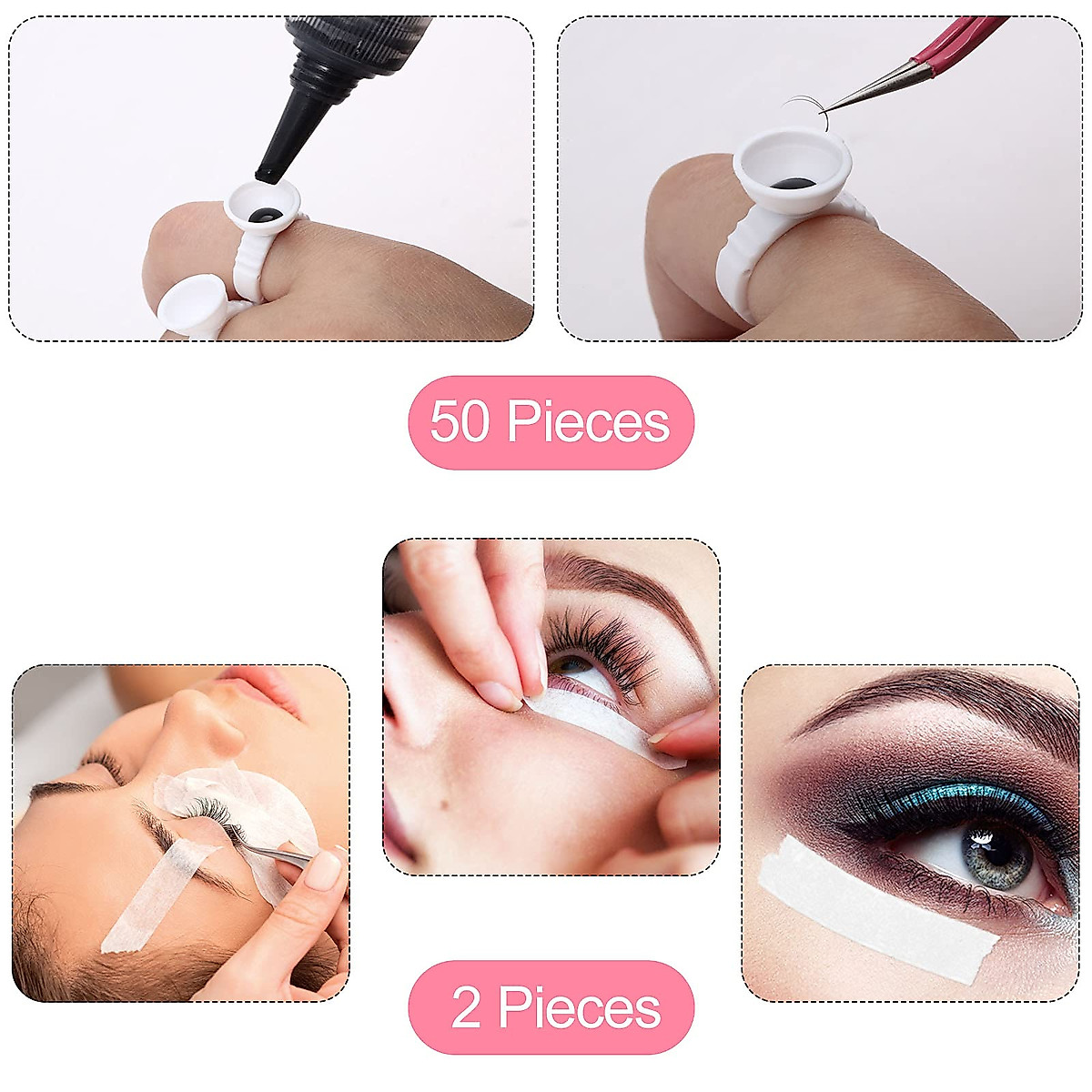 50 Pieces

2 Pieces