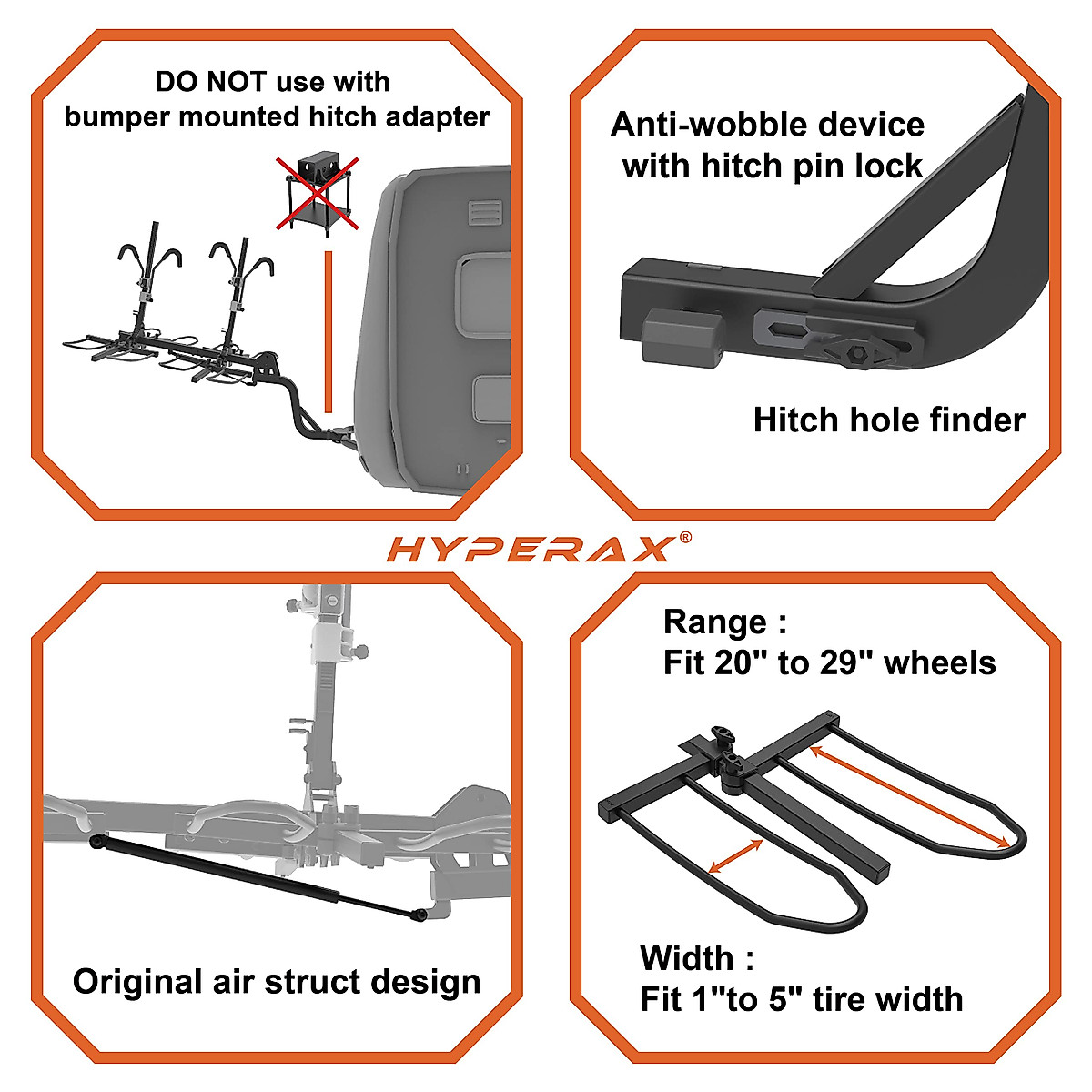 DO NOT use with bumper mounted hitch adapter

Anti-wobble device with hitch pin lock

Hitch hole finder

HYPERAX®

Original air struct design

Range : Fit 20" to 29" wheels

Width : Fit 1"to 5" tire width