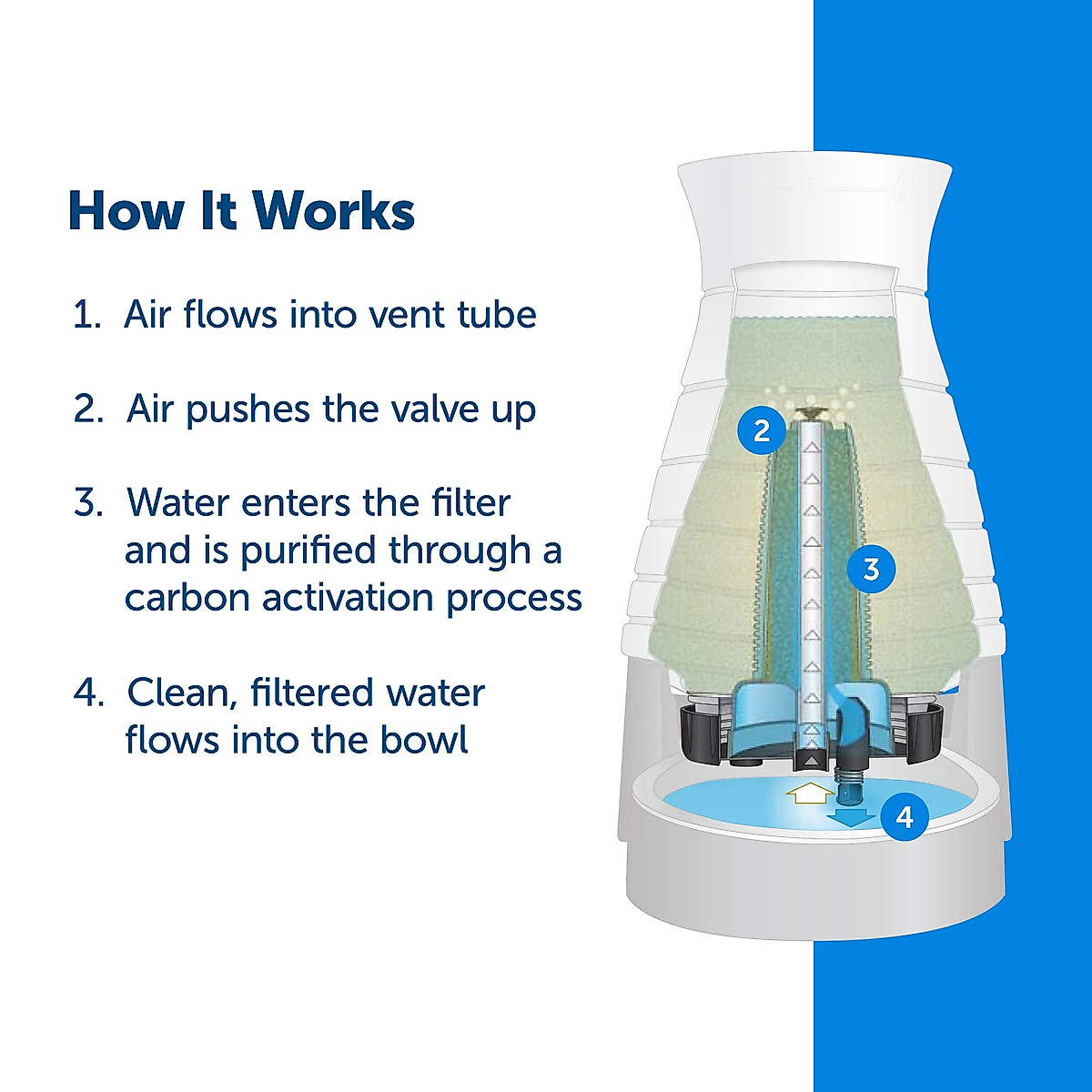 How It Works

1. Air flows into vent tube

2. Air pushes the valve up

3. Water enters the filter and is purified through a carbon activation process

4. Clean, filtered water flows into the bowl

2

3

4