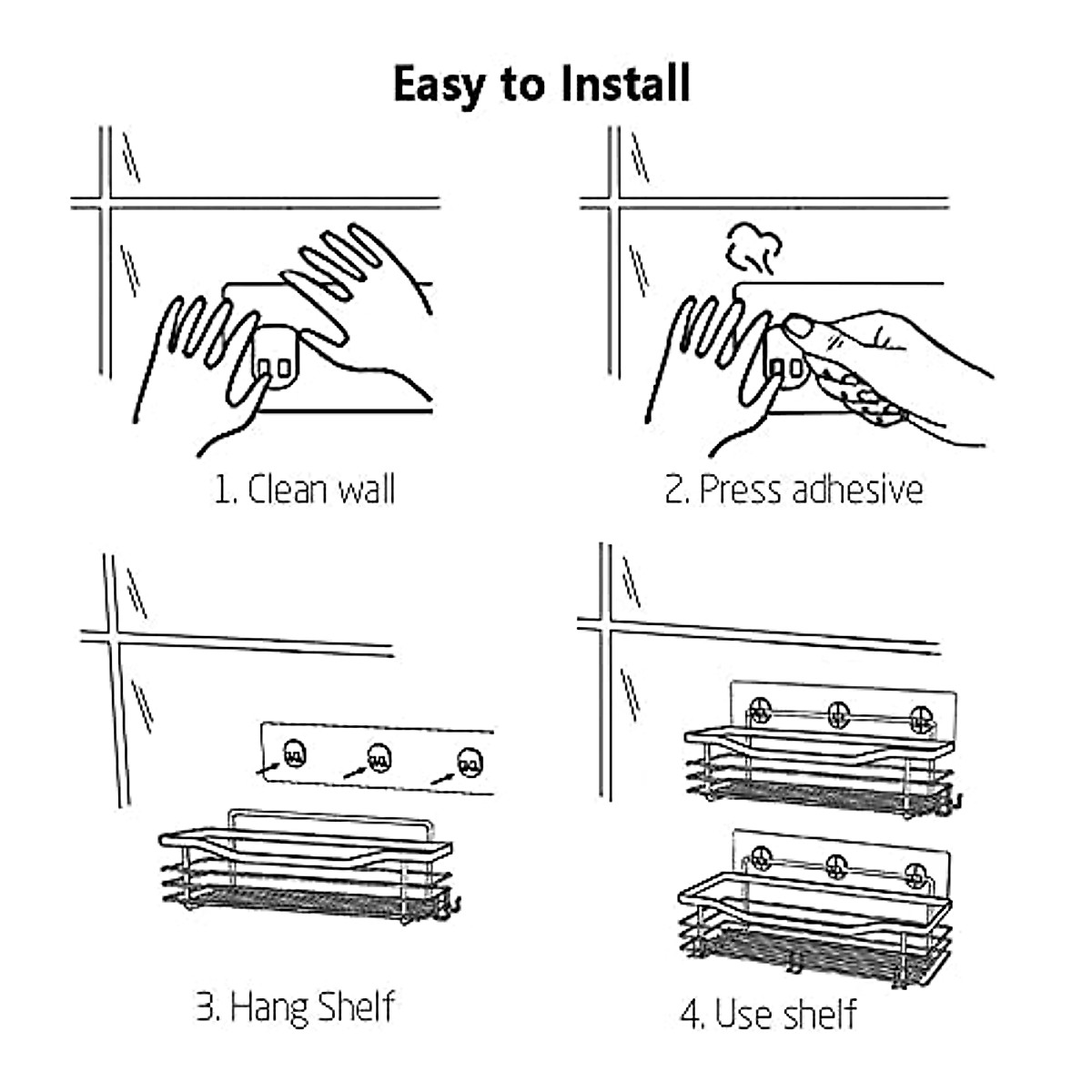 Easy to Install

1. Clean wall

2. Press adhesive

3. Hang Shelf

4. Use shelf