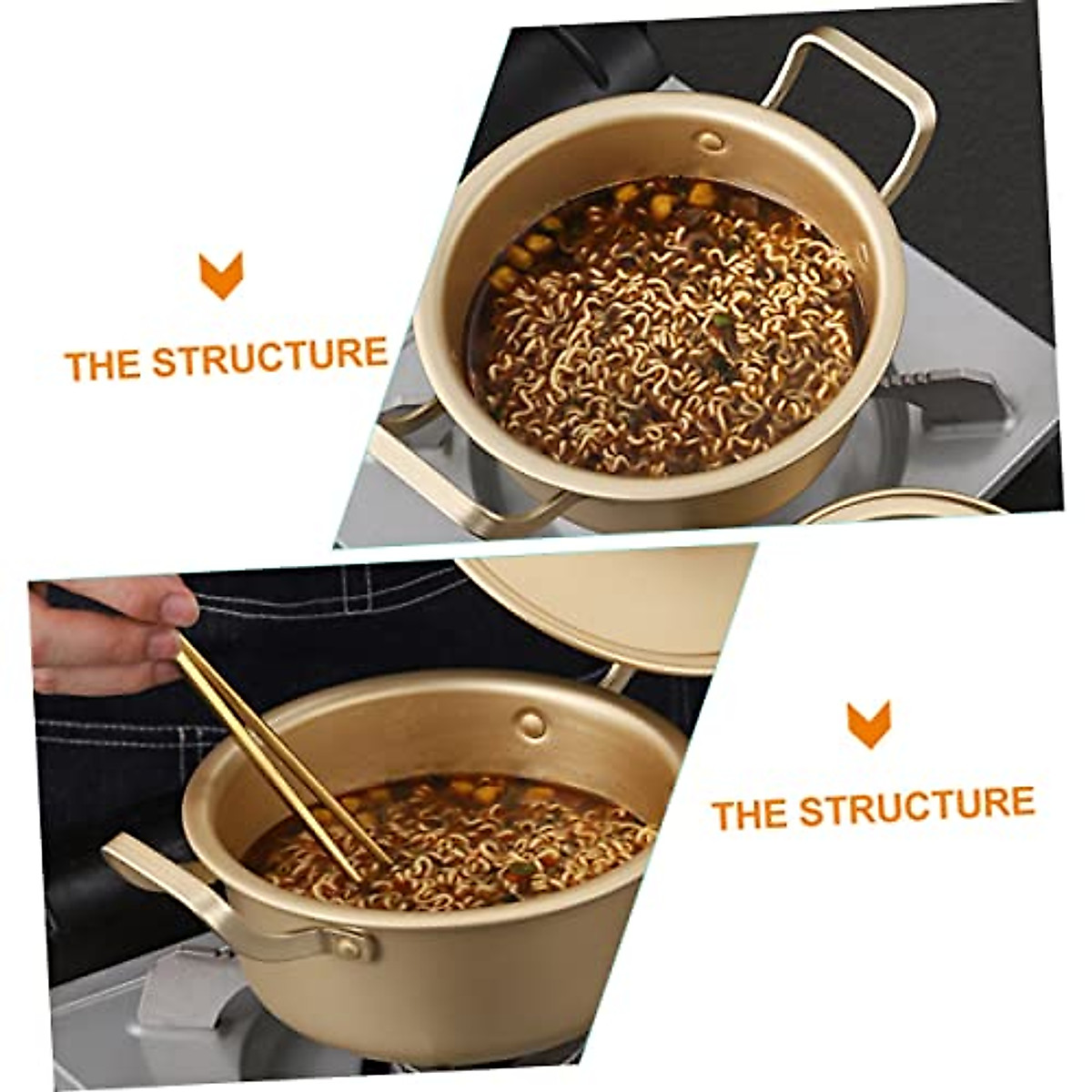 THE STRUCTURE

THE STRUCTURE