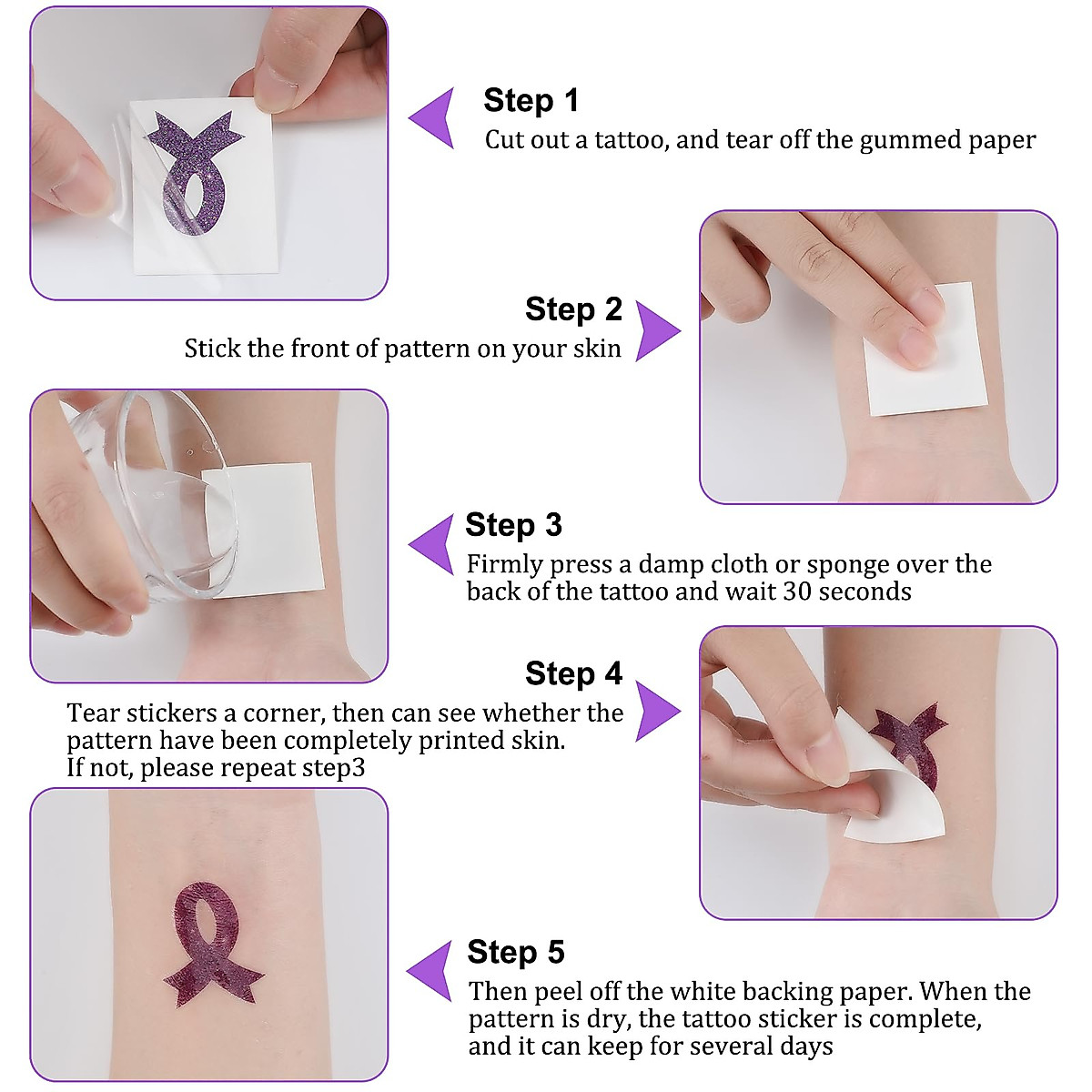 Step 1
Cut out a tattoo, and tear off the gummed paper

Step 2
Stick the front of pattern on your skin

Step 3
Firmly press a damp cloth or sponge over the back of the tattoo and wait 30 seconds

Step 4
Tear stickers a corner, then can see whether the pattern have been completely printed skin.
If not, please repeat step3

Step 5
Then peel off the white backing paper. When the pattern is dry, the tattoo sticker is complete, and it can keep for several days