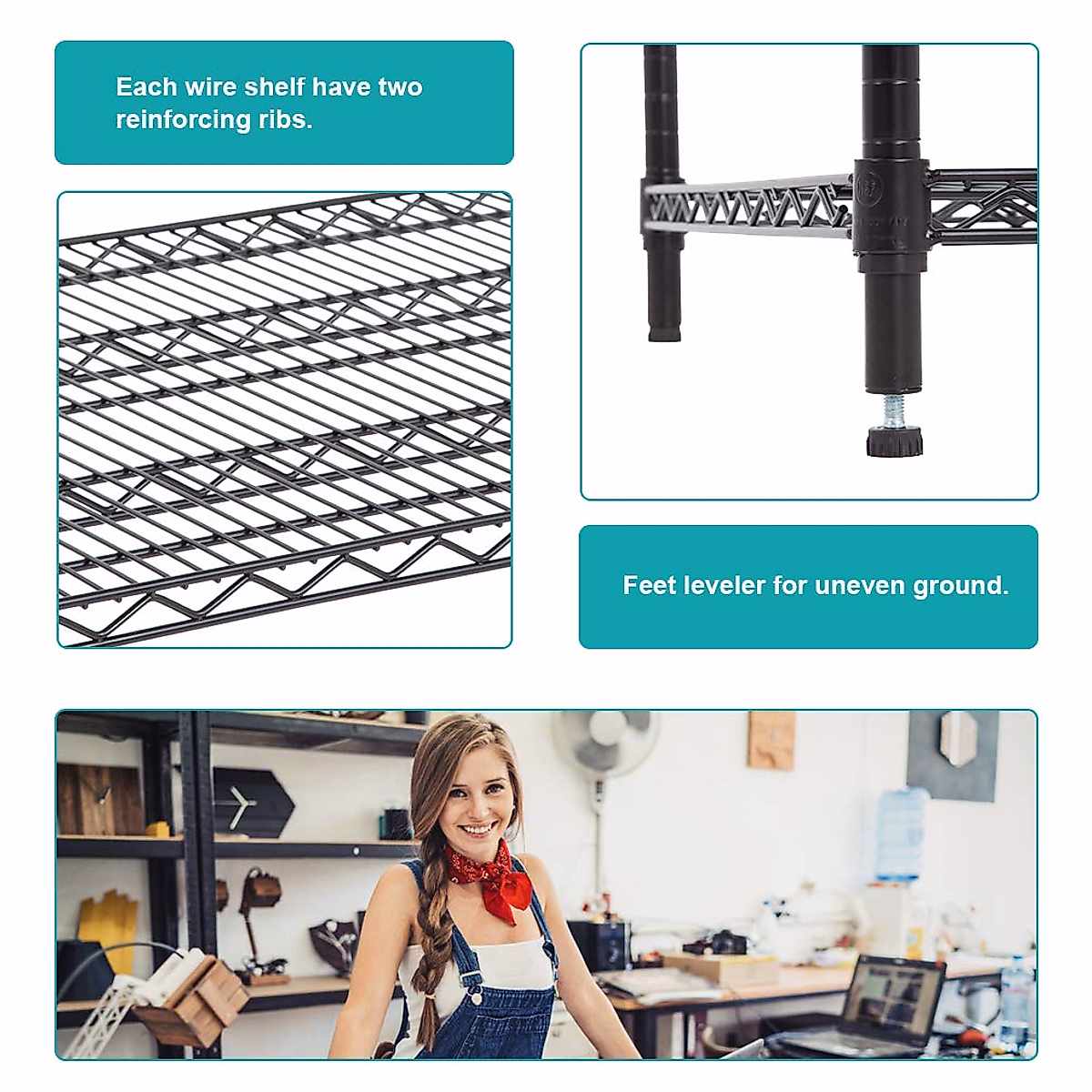 Each wire shelf have two reinforcing ribs.

Feet leveler for uneven ground.