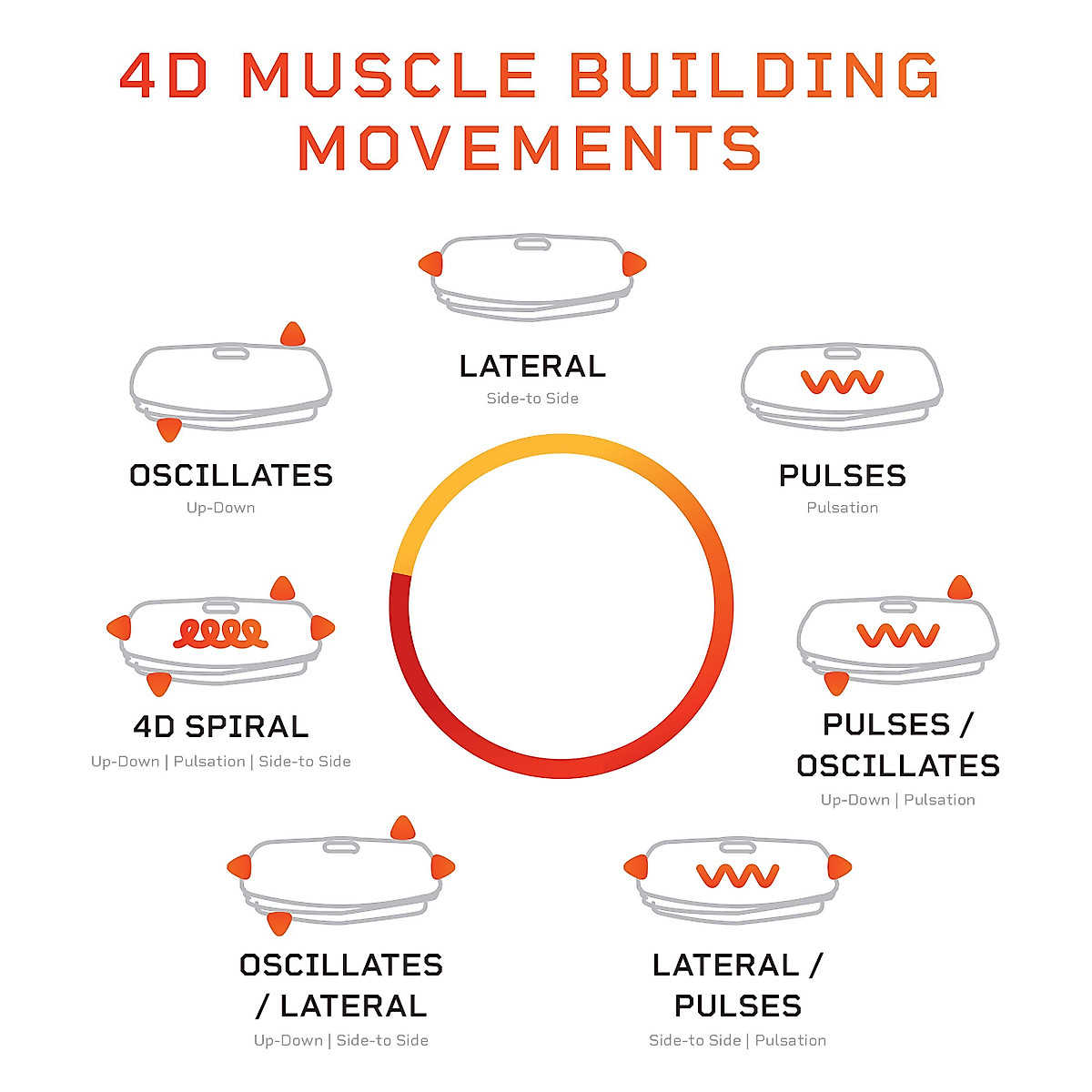 4D MUSCLE BUILDING MOVEMENTS

LATERAL
Side-to Side

OSCILLATES
Up-Down

PULSES
Pulsation

4D SPIRAL
Up-Down | Pulsation | Side-to Side

PULSES / OSCILLATES
Up-Down | Pulsation

OSCILLATES / LATERAL
Up-Down | Side-to Side

LATERAL / PULSES
Side-to Side | Pulsation