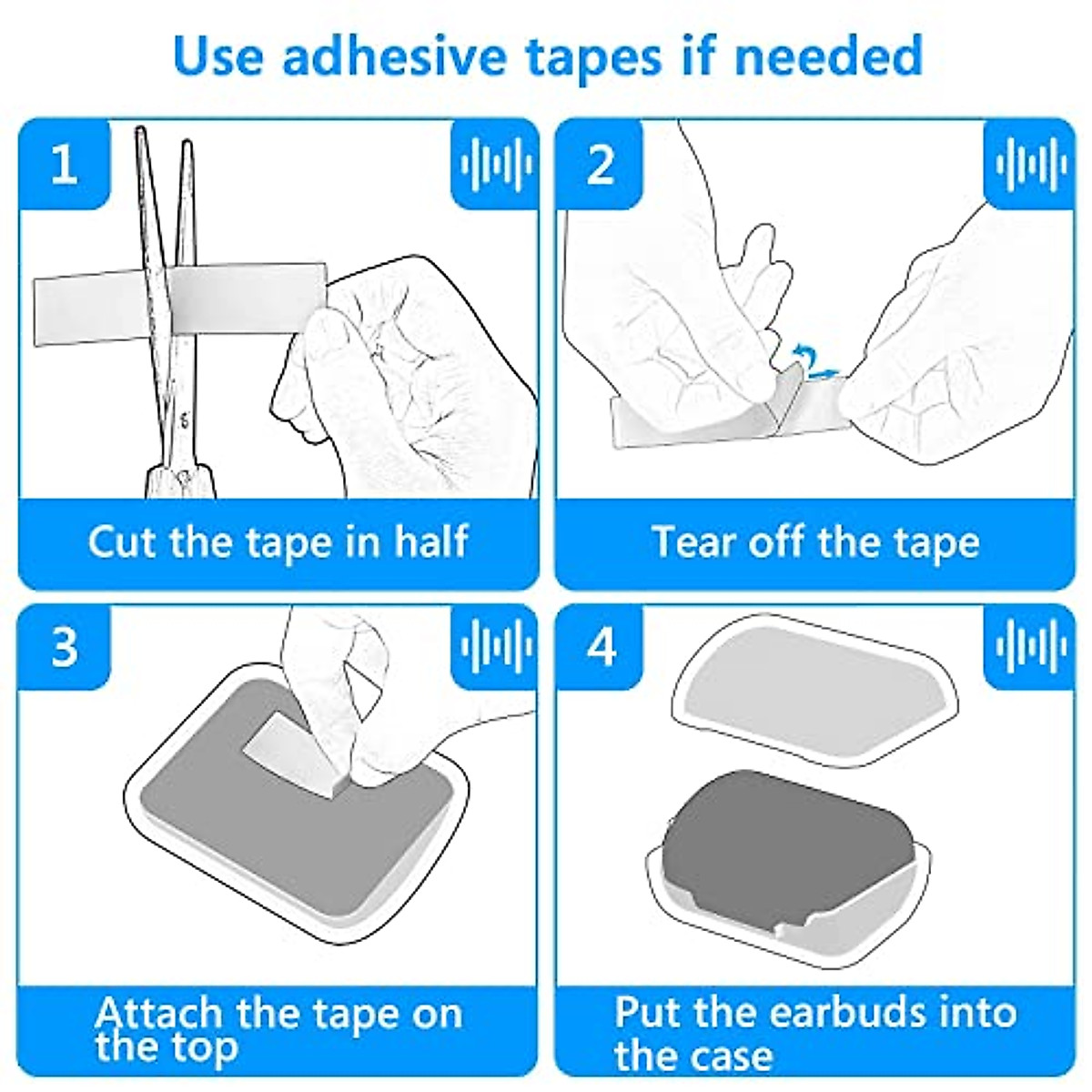 Use adhesive tapes if needed

1

Cut the tape in half

2

Tear off the tape

3

Attach the tape on the top

4

Put the earbuds into the case