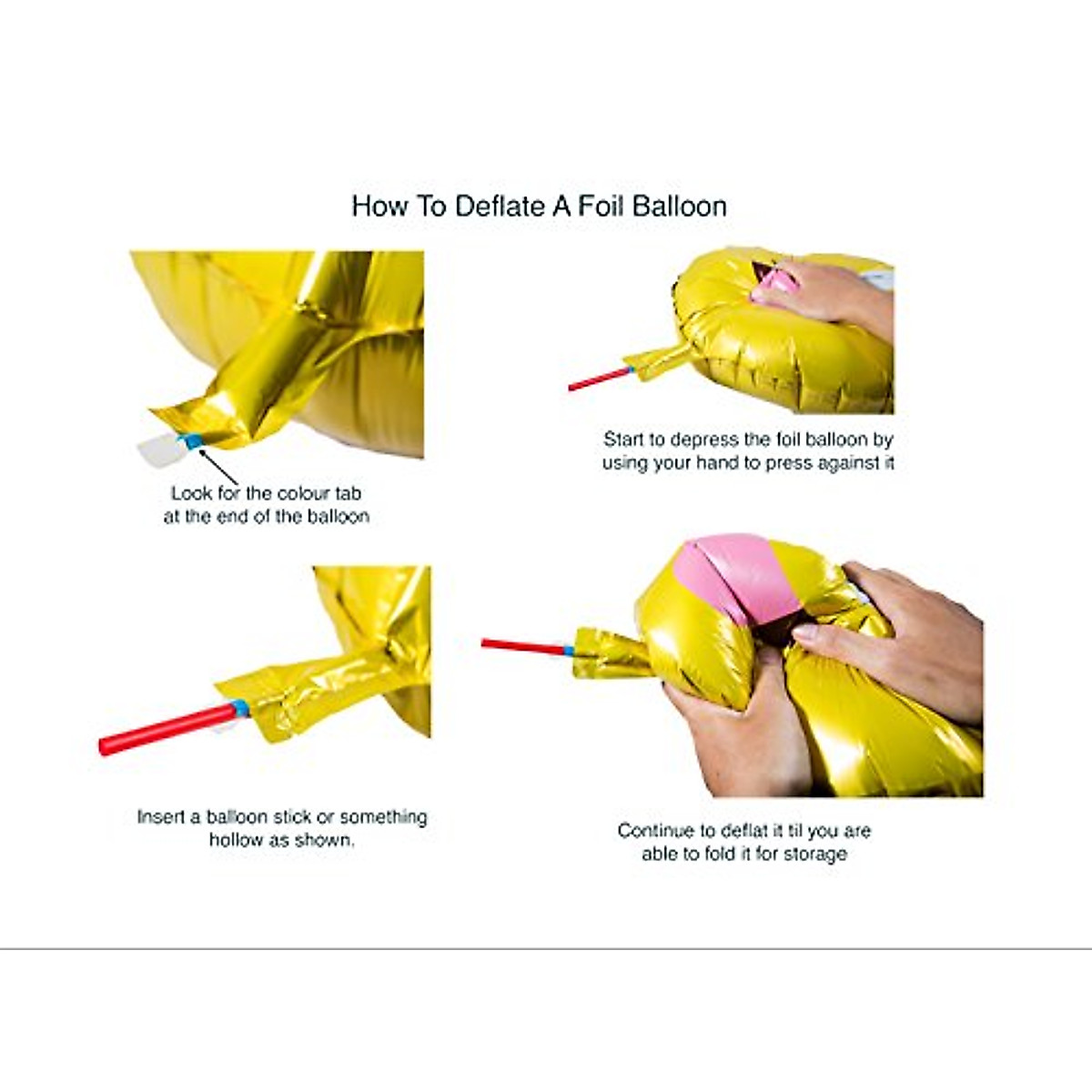 How To Deflate A Foil Balloon

Look for the colour tab at the end of the balloon

Start to depress the foil balloon by using your hand to press against it

Insert a balloon stick or something hollow as shown.

Continue to deflat it til you are able to fold it for storage