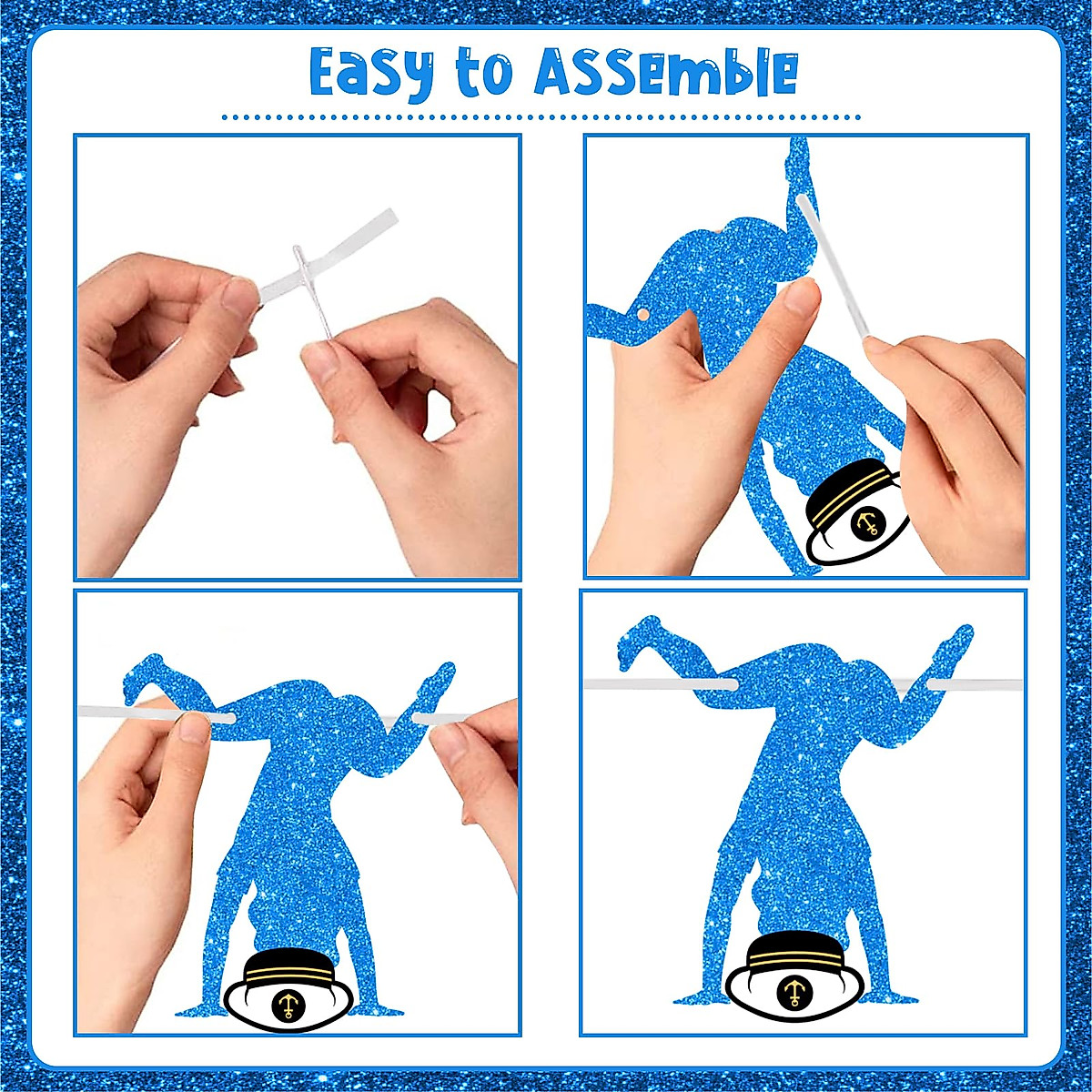 Easy to ASSEmble