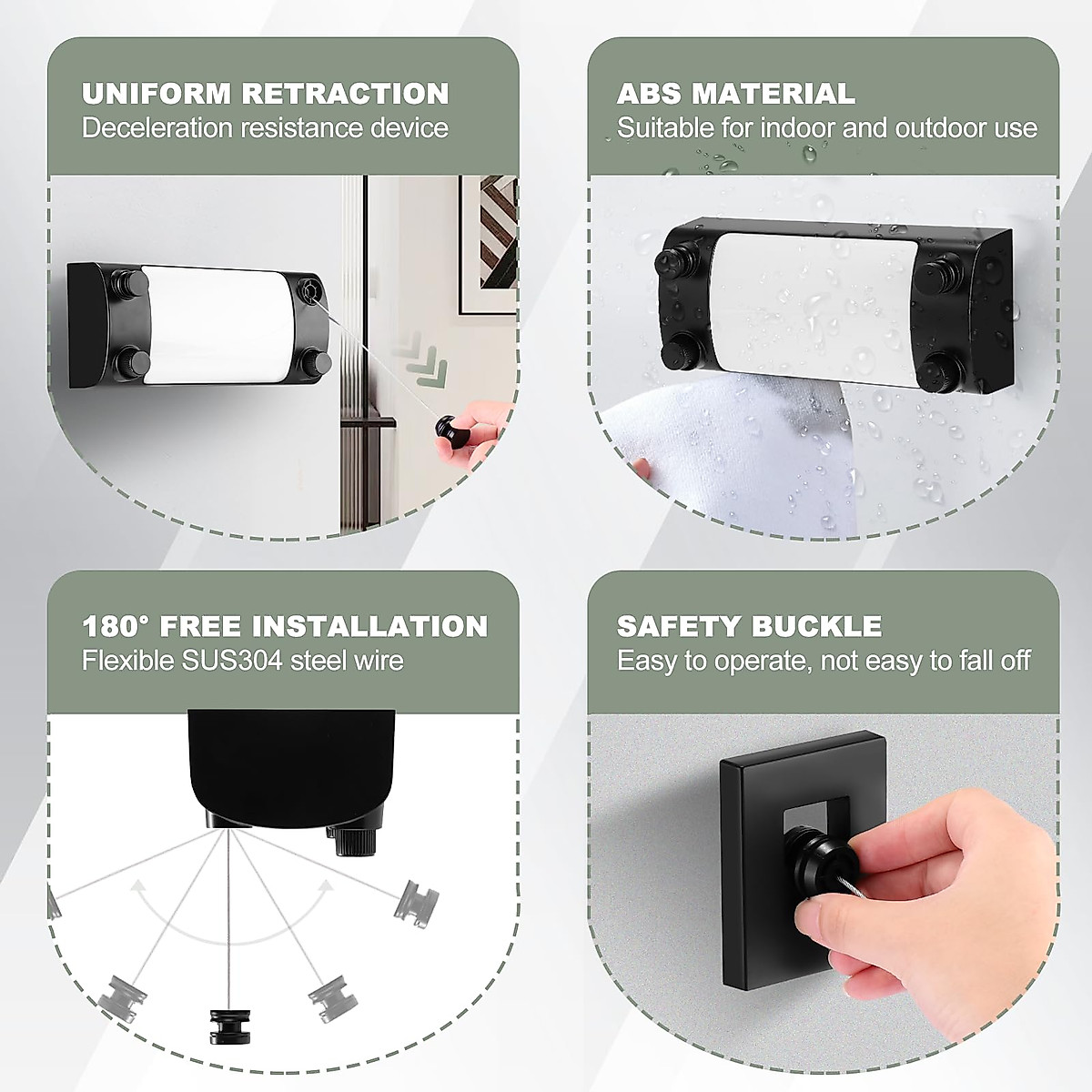 UNIFORM RETRACTION
Deceleration resistance device

ABS MATERIAL
Suitable for indoor and outdoor use

180° FREE INSTALLATION
Flexible SUS304 steel wire

SAFETY BUCKLE
Easy to operate, not easy to fall off