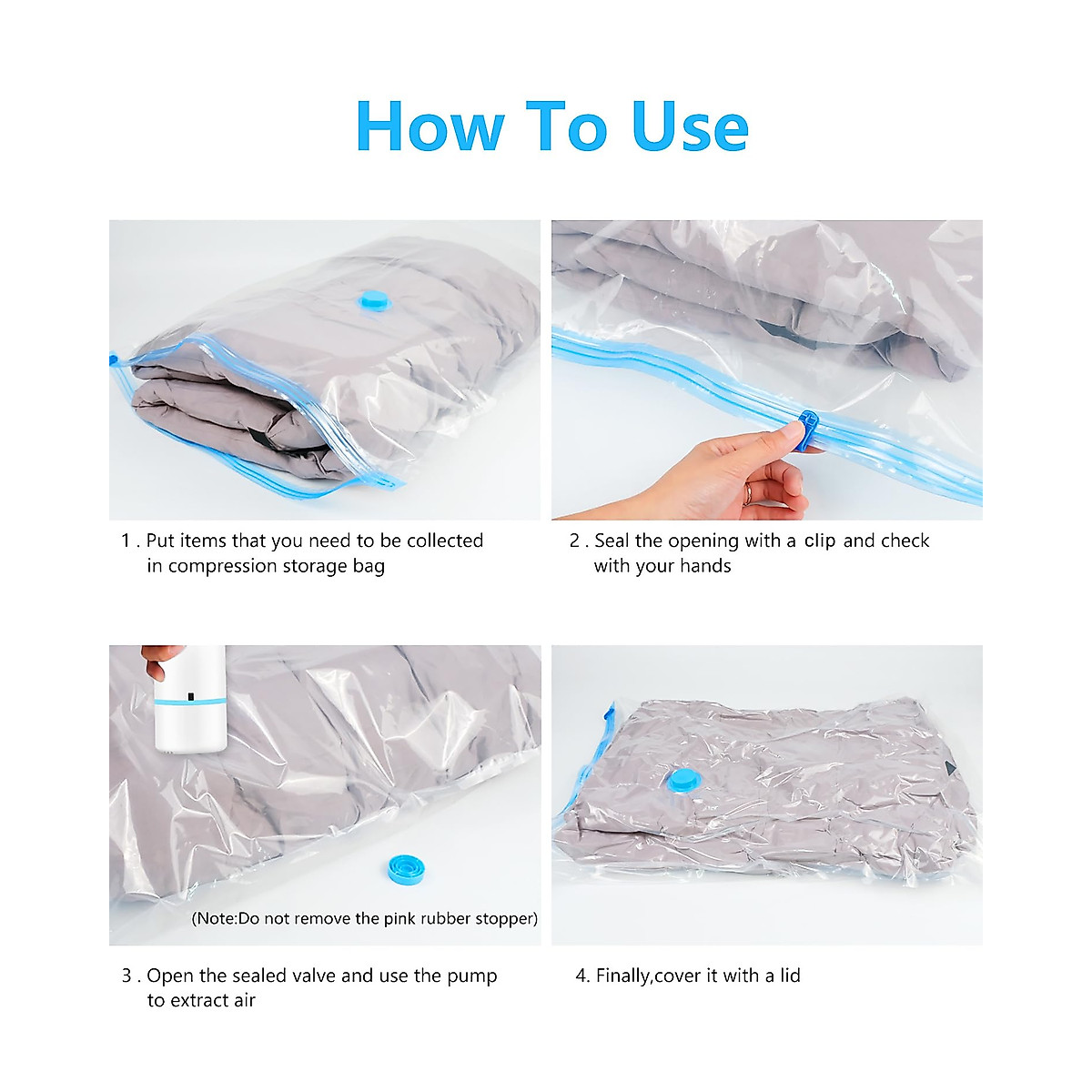 How To Use

1 . Put items that you need to be collected in compression storage bag

2 . Seal the opening with a clip and check with your hands

(Note:Do not remove the pink rubber stopper)

3 . Open the sealed valve and use the pump to extract air

4. Finally,cover it with a lid