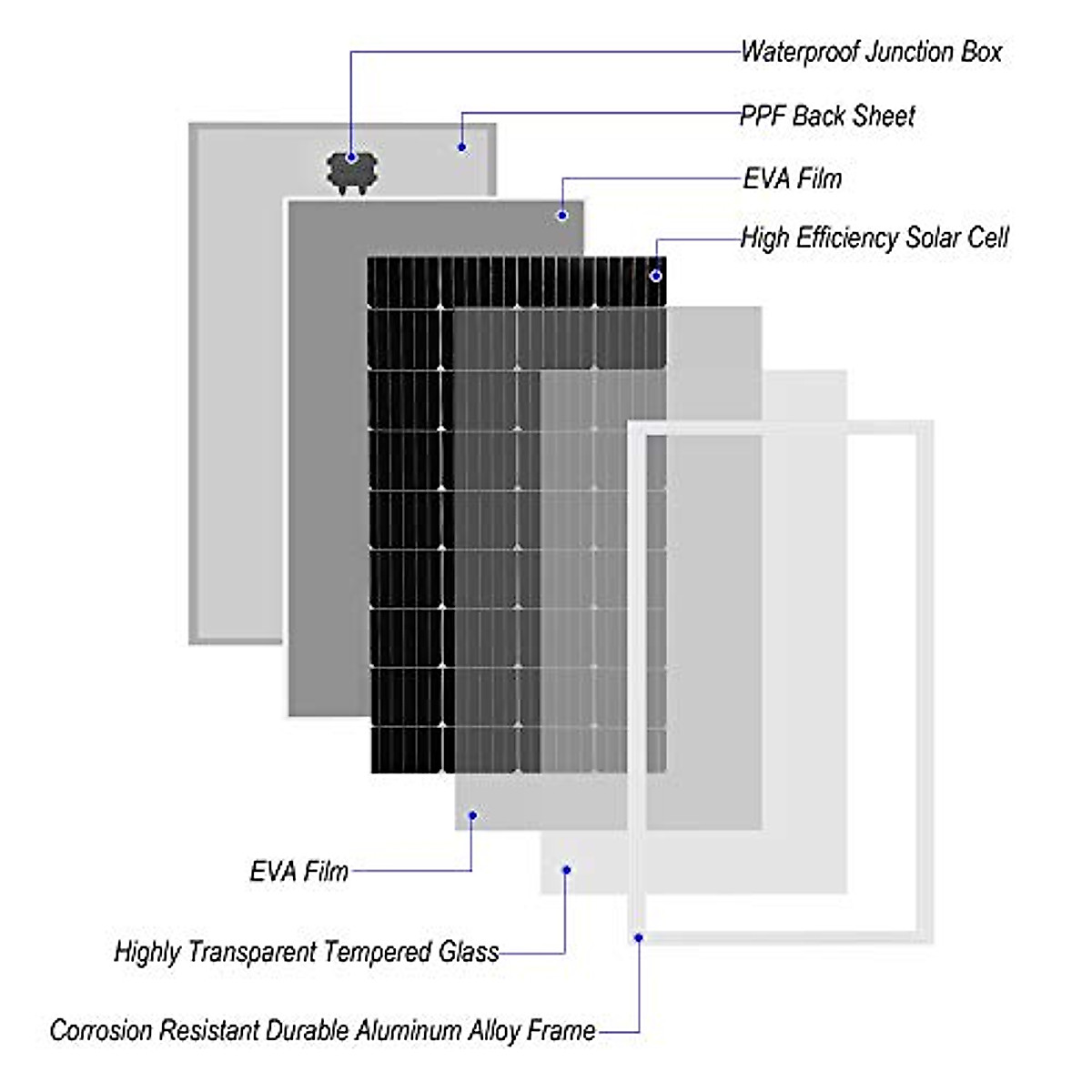 Waterproof Junction Box

PPF Back Sheet

EVA Film

High Efficiency Solar Cell

EVA Film

Highly Transparent Tempered Glass

Corrosion Resistant Durable Aluminum Alloy Frame