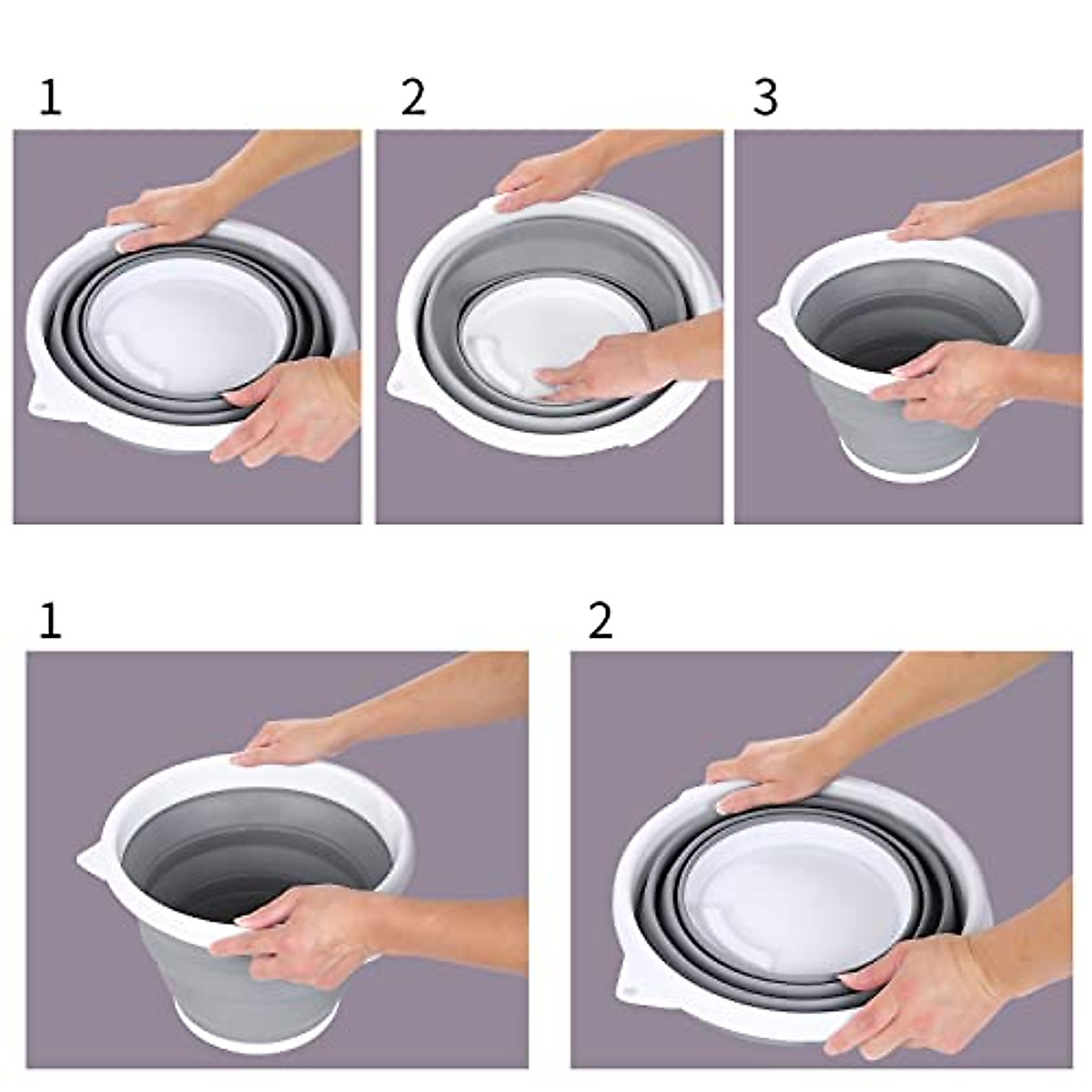 1

2

3

1

2