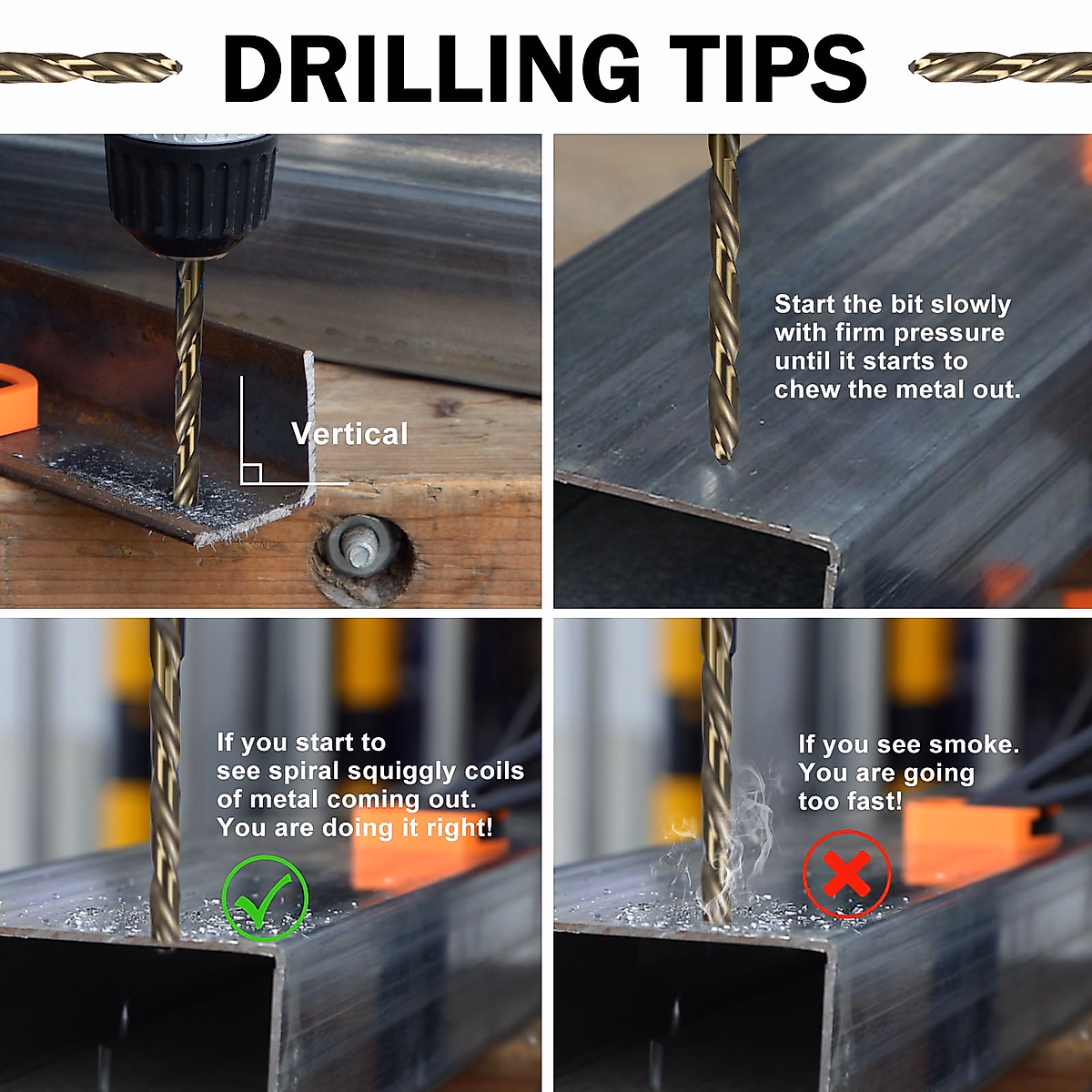 DRILLING TIPS

Vertical

Start the bit slowly with firm pressure until it starts to chew the metal out.

If you start to see spiral squiggly coils of metal coming out. You are doing it right!

If you see smoke. You are going too fast!