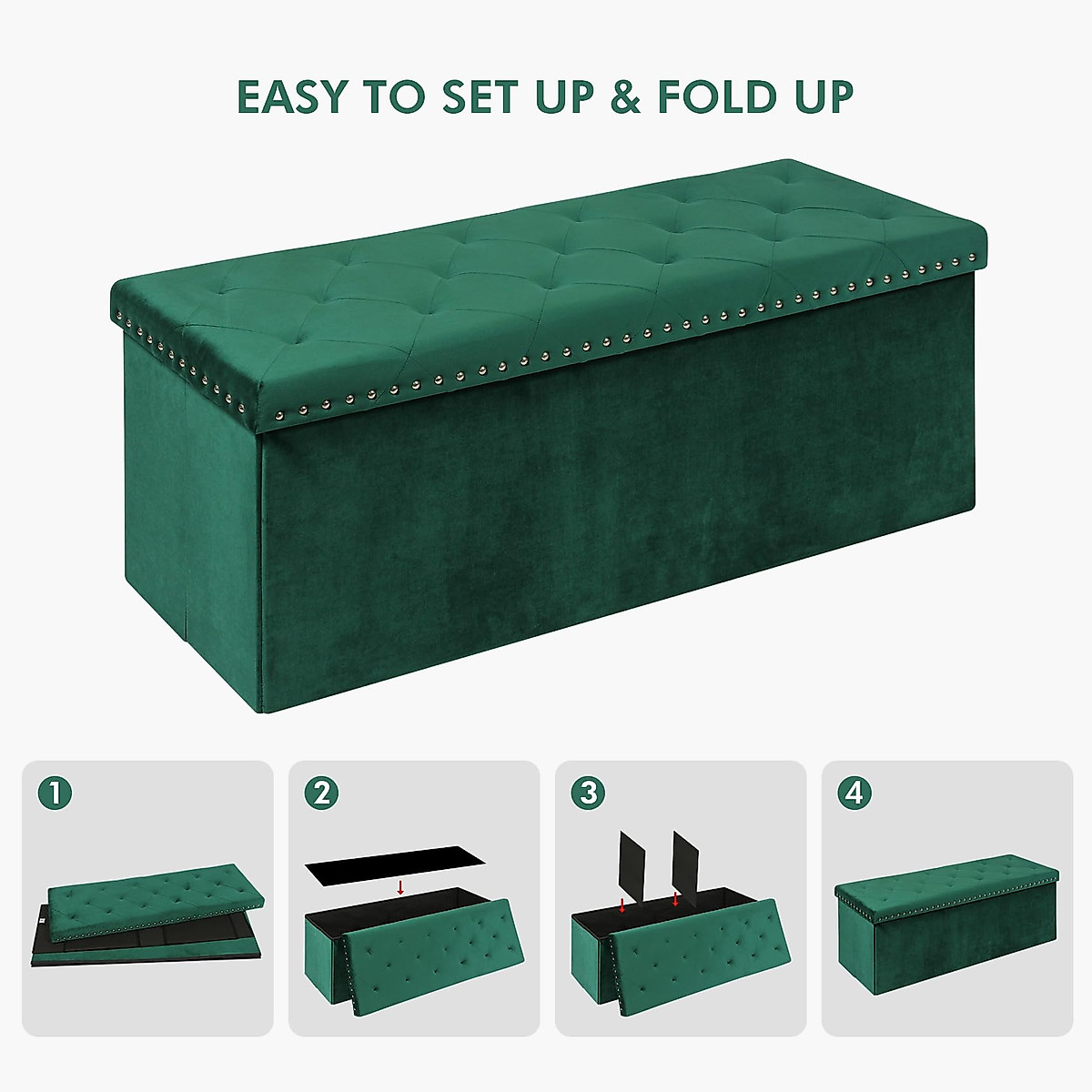 EASY TO SET UP & FOLD UP

1

2

3

4