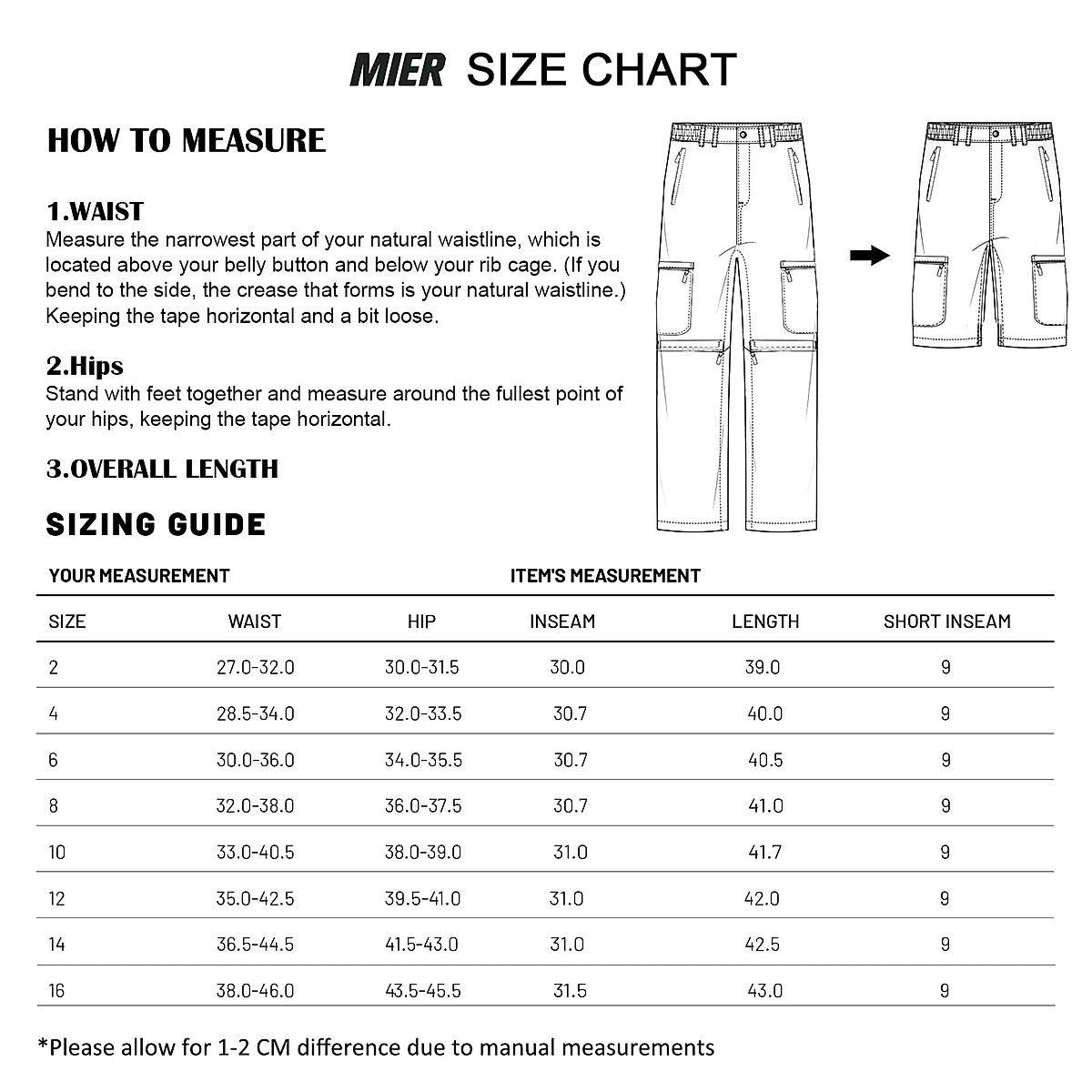 MIER SIZE CHART

HOW TO MEASURE

1.WAIST
Measure the narrowest part of your natural waistline, which is located above your belly button and below your rib cage. (If you bend to the side, the crease that forms is your natural waistline.) Keeping the tape horizontal and a bit loose.

2.Hips
Stand with feet together and measure around the fullest point of your hips, keeping the tape horizontal.

3.OVERALL LENGTH

SIZING GUIDE

YOUR MEASUREMENT ITEM'S MEASUREMENT

| SIZE | WAIST | HIP | INSEAM | LENGTH | SHORT INSEAM |
|---|---|---|---|---|---|
| 2 | 27.0-32.0 | 30.0-31.5 | 30.0 | 39.0 | 9 |
| 4 | 28.5-34.0 | 32.0-33.5 | 30.7 | 40.0 | 9 |
| 6 | 30.0-36.0 | 34.0-35.5 | 30.7 | 40.5 | 9 |
| 8 | 32.0-38.0 | 36.0-37.5 | 30.7 | 41.0 | 9 |
| 10 | 33.0-40.5 | 38.0-39.0 | 31.0 | 41.7 | 9 |
| 12 | 35.0-42.5 | 39.5-41.0 | 31.0 | 42.0 | 9 |
| 14 | 36.5-44.5 | 41.5-43.0 | 31.0 | 42.5 | 9 |
| 16 | 38.0-46.0 | 43.5-45.5 | 31.5 | 43.0 | 9 |

*Please allow for 1-2 CM difference due to manual measurements