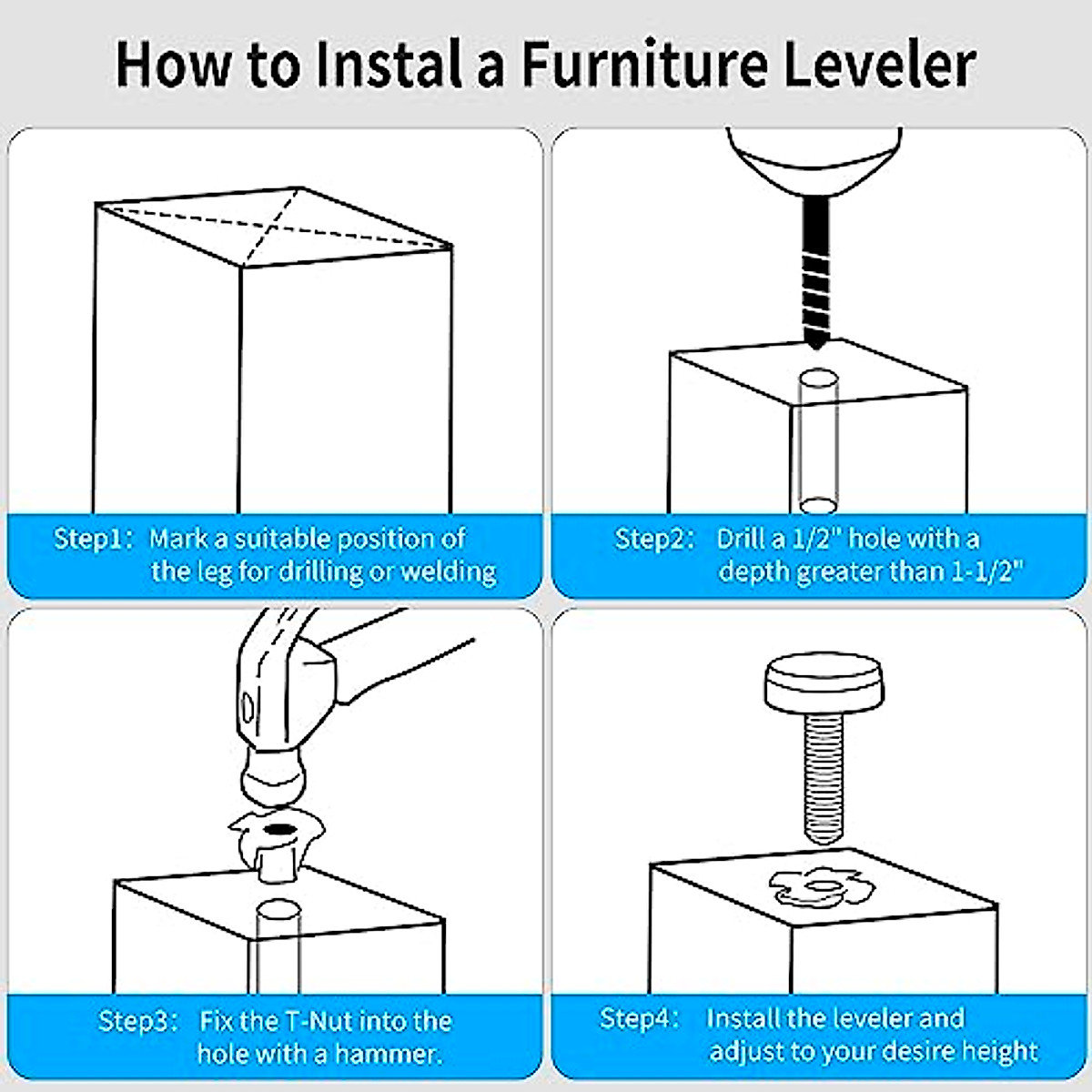 How to Instal a Furniture Leveler

Step1: Mark a suitable position of the leg for drilling or welding

Step2: Drill a 1/2" hole with a depth greater than 1-1/2"

Step3: Fix the T-Nut into the hole with a hammer.

Step4: Install the leveler and adjust to your desire height