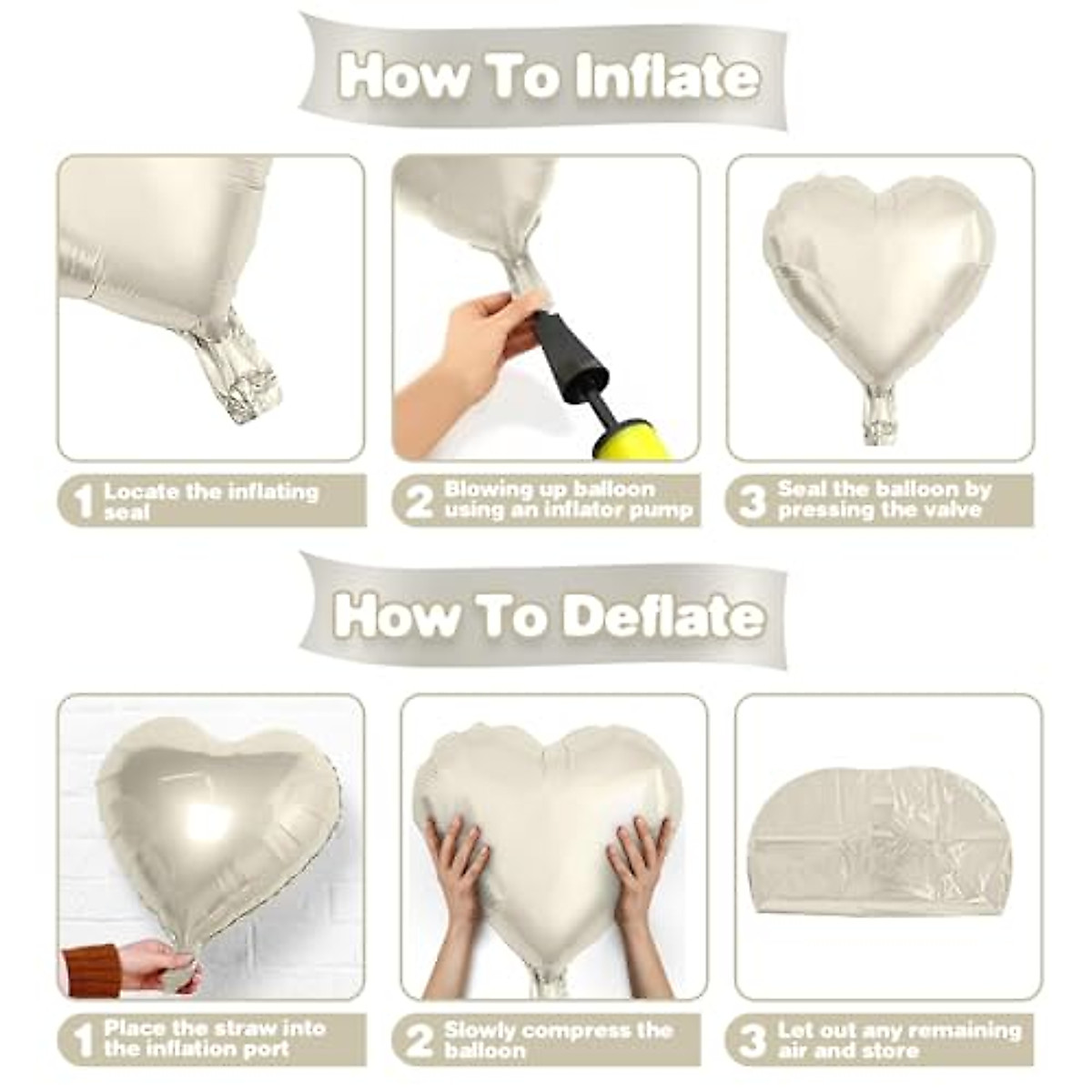 How To Inflate

1 Locate the inflating seal

2 Blowing up balloon using an inflator pump

3 Seal the balloon by pressing the valve

How To Deflate

1 Place the straw into the inflation port

2 Slowly compress the balloon

3 Let out any remaining air and store