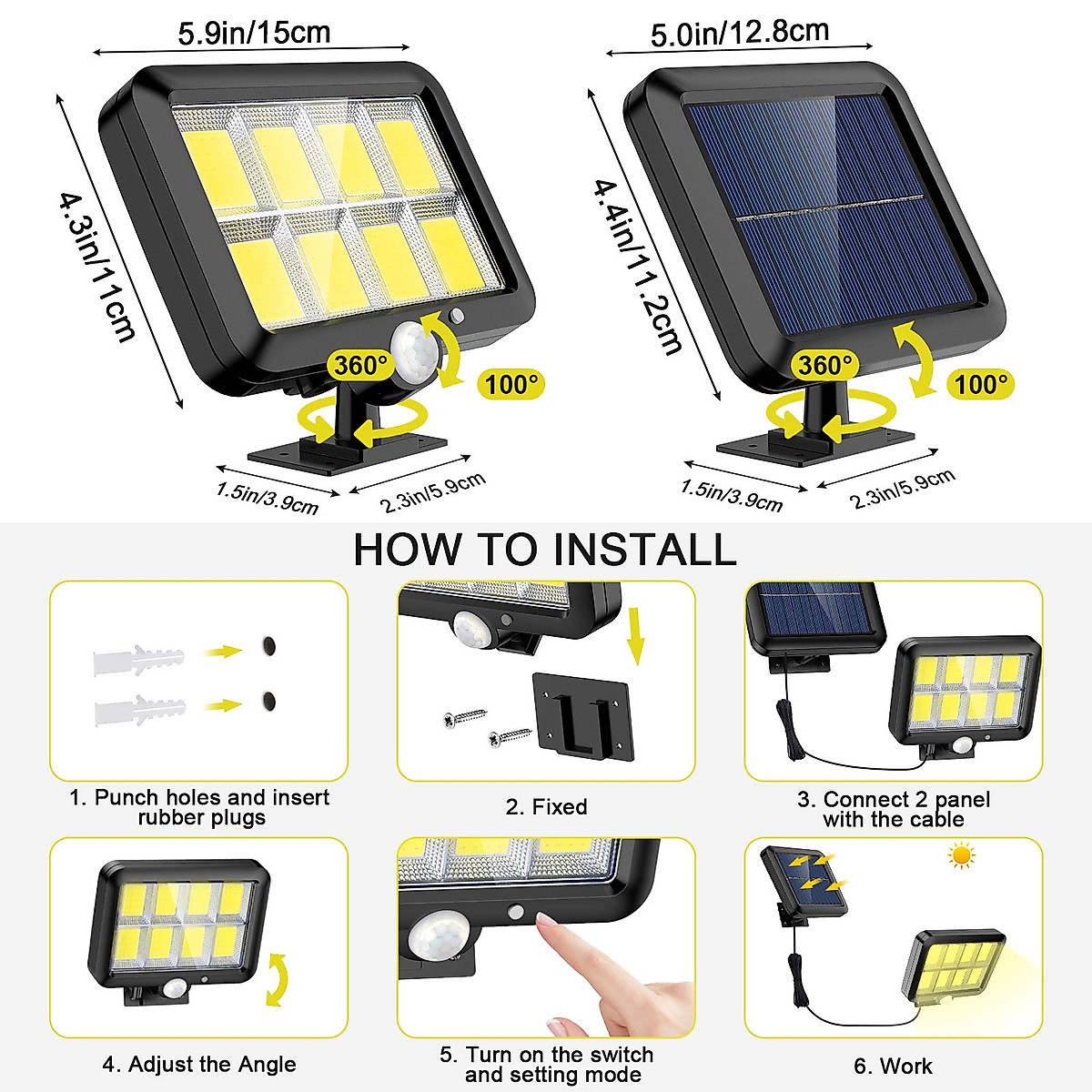 5.9in/15cm

4.3in/11cm

360°

100°

1.5in/3.9cm

2.3in/5.9cm

5.0in/12.8cm

4.4in/11.2cm

360°

100°

1.5in/3.9cm

2.3in/5.9cm

HOW TO INSTALL

1. Punch holes and insert rubber plugs

2. Fixed

3. Connect 2 panel with the cable

4. Adjust the Angle

5. Turn on the switch and setting mode

6. Work