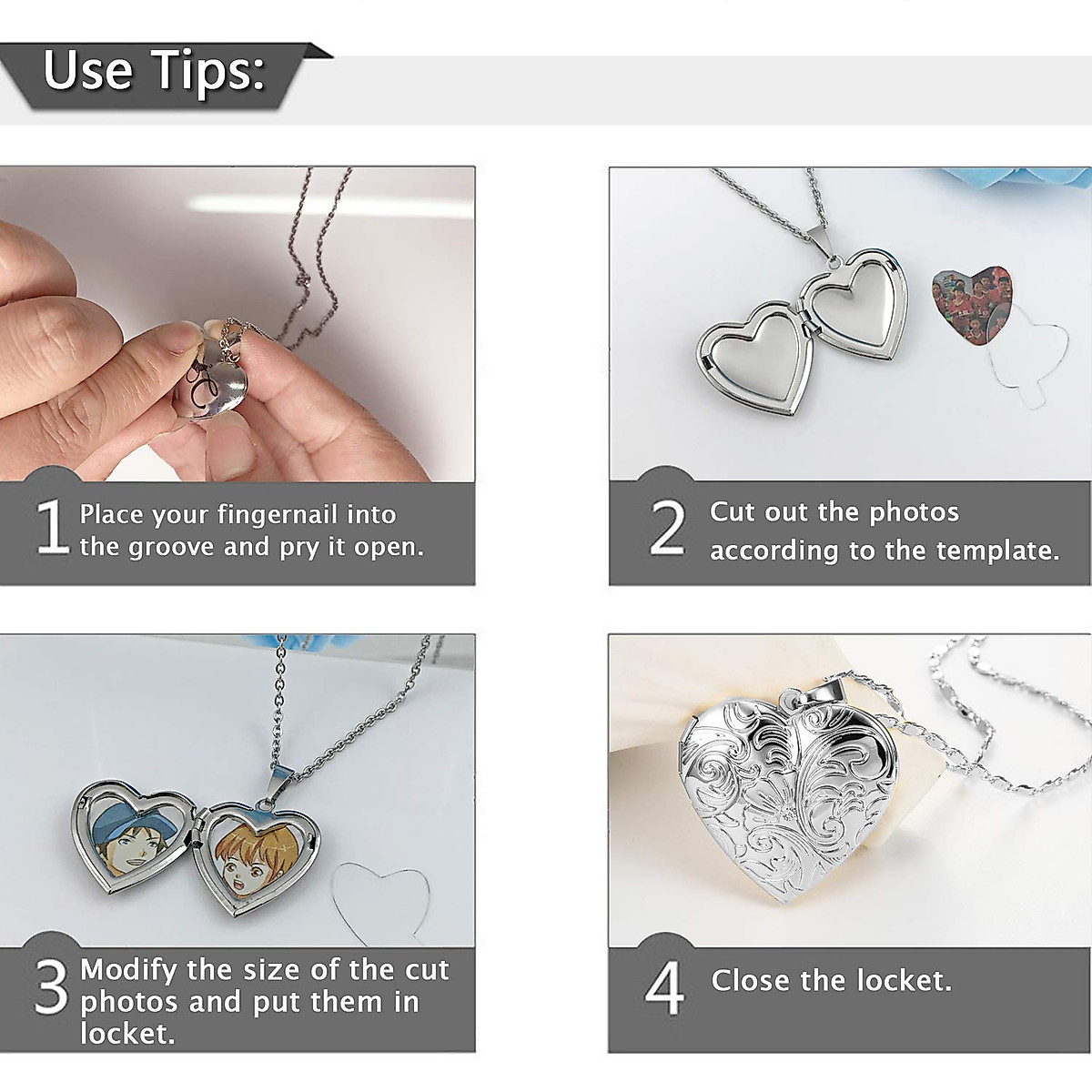 Use Tips:

1 Place your fingernail into the groove and pry it open.

2 Cut out the photos according to the template.

3 Modify the size of the cut photos and put them in locket.

4 Close the locket.