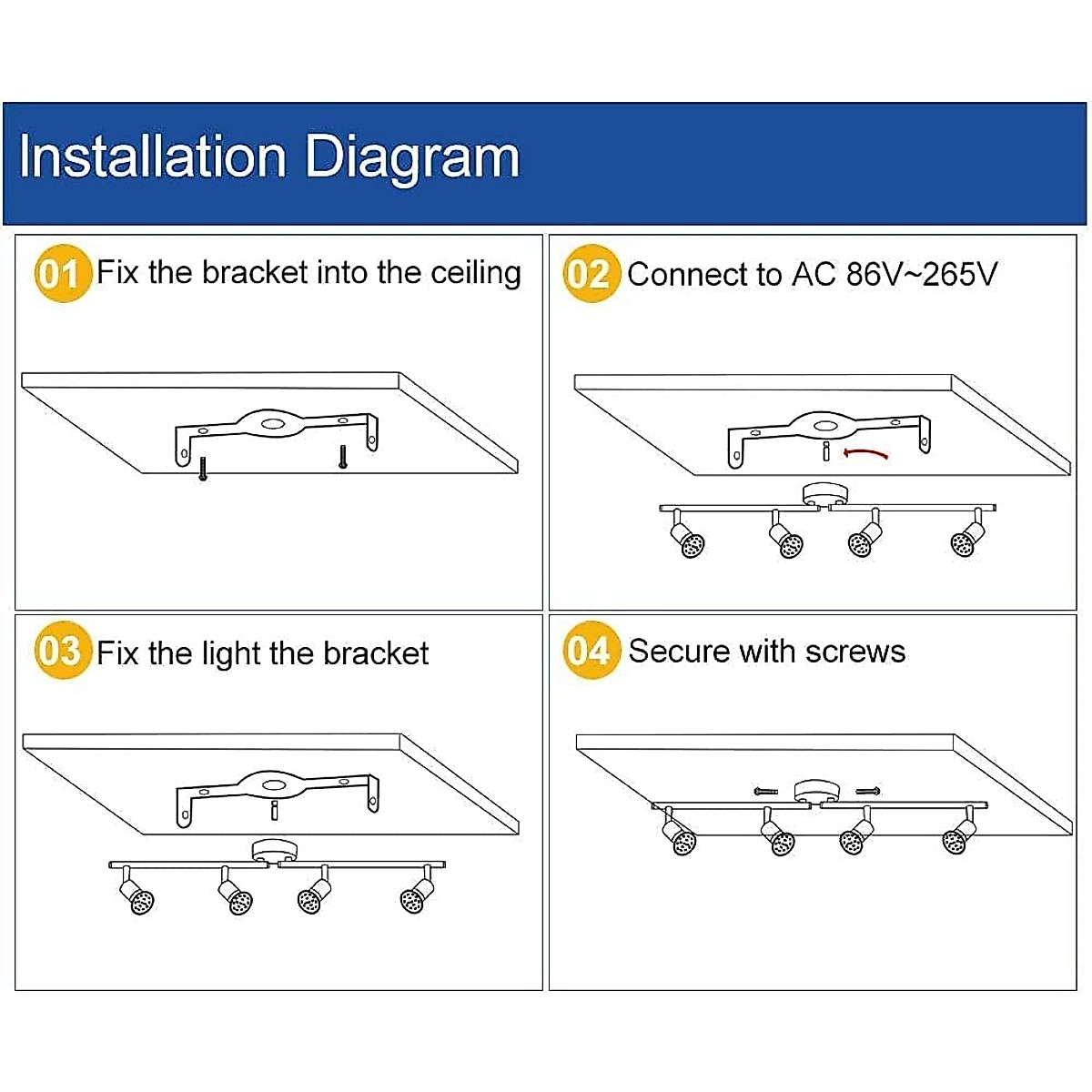 Installation Diagram

01 Fix the bracket into the ceiling

02 Connect to AC 86V~265V

03 Fix the light the bracket

04 Secure with screws