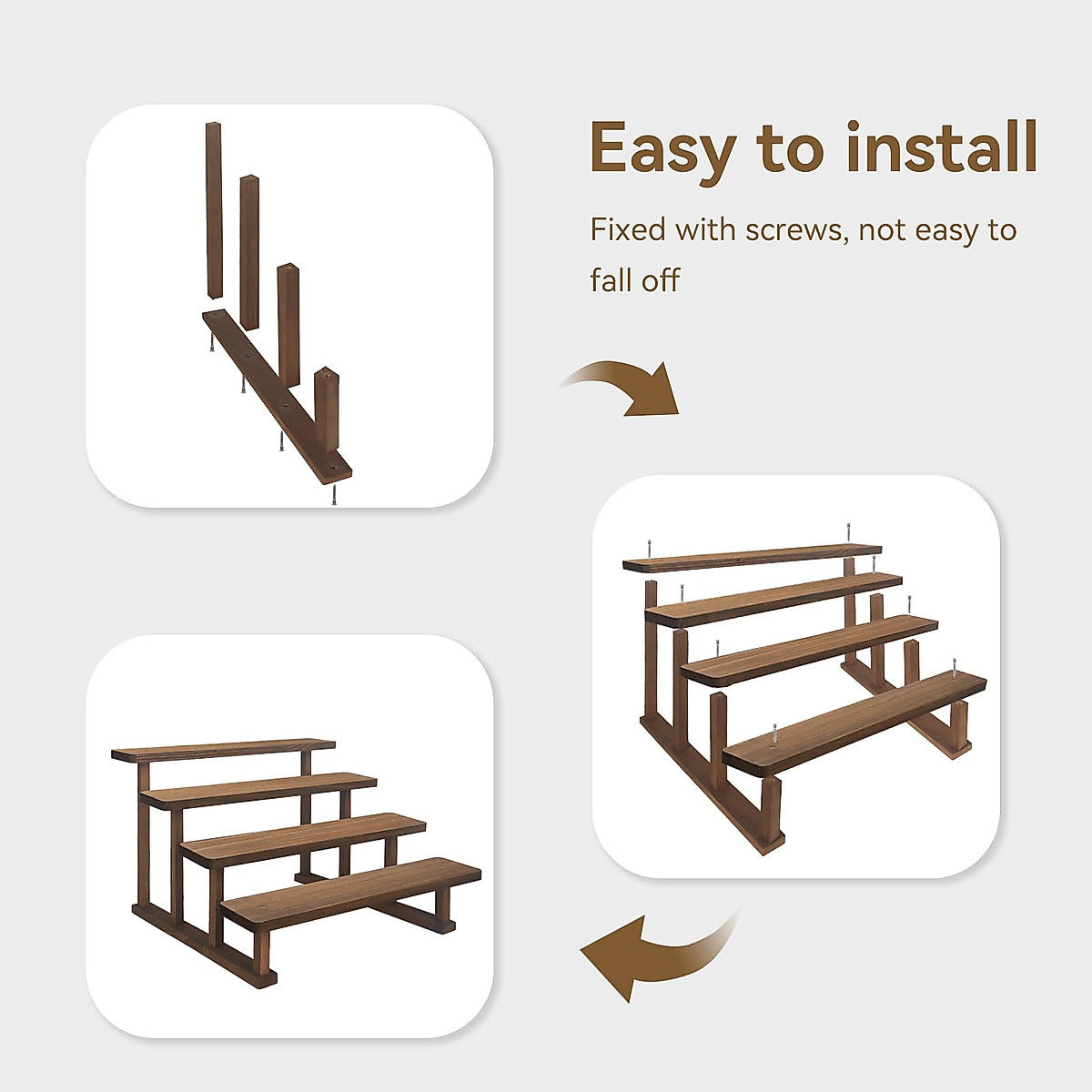 Easy to install

Fixed with screws, not easy to fall off