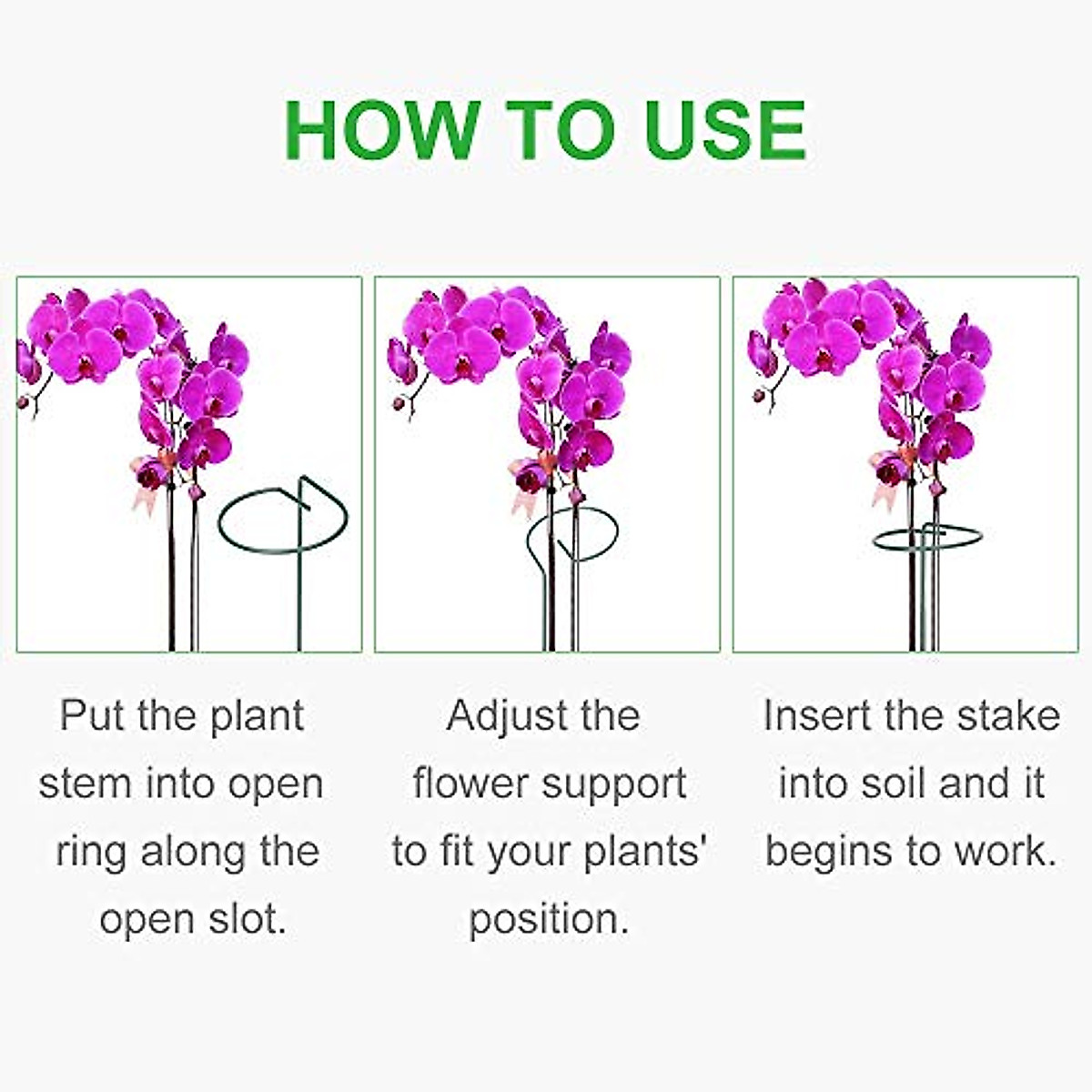 HOW TO USE

Put the plant stem into open ring along the open slot.

Adjust the flower support to fit your plants' position.

Insert the stake into soil and it begins to work.