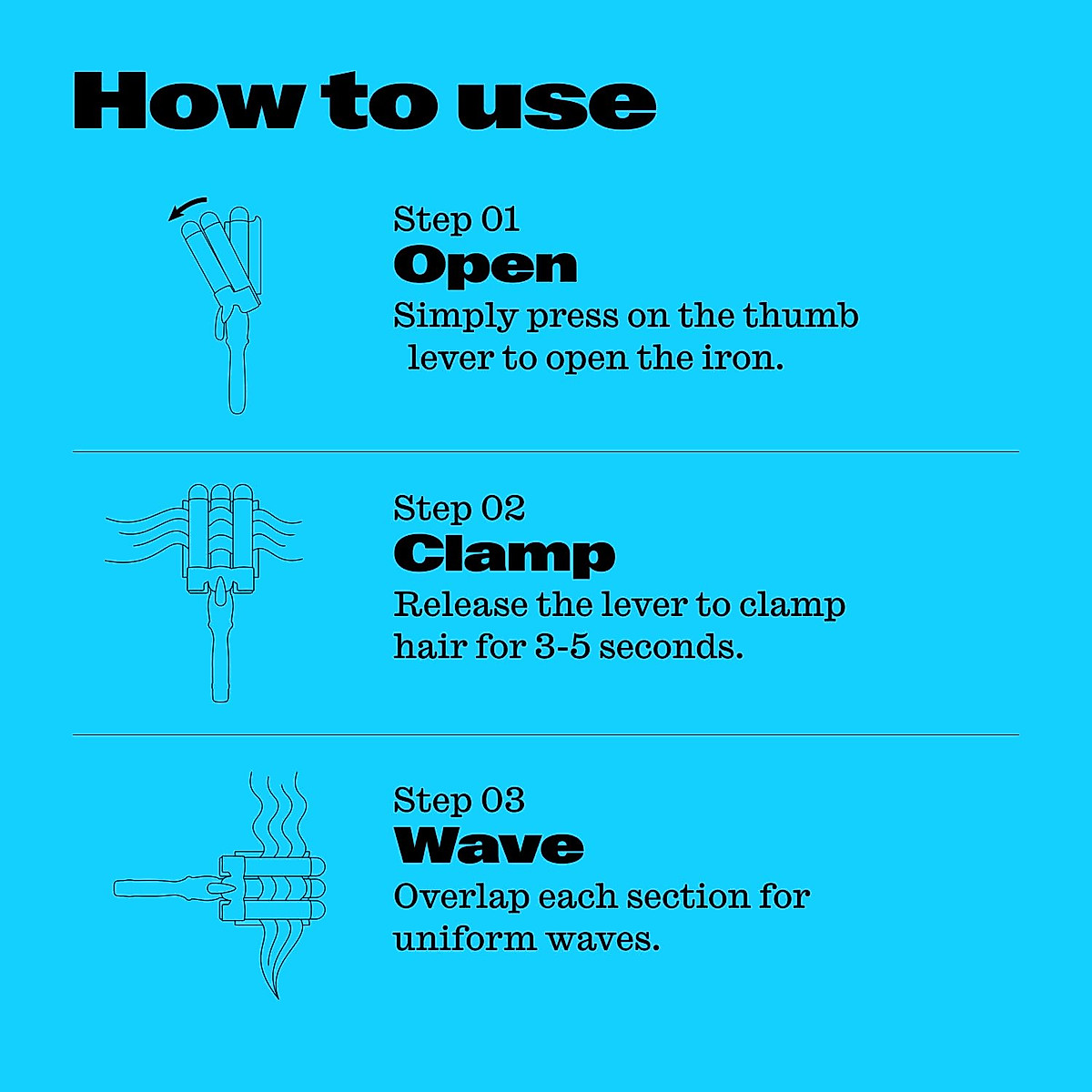 How to use

Step 01
Open
Simply press on the thumb lever to open the iron.

Step 02
Clamp
Release the lever to clamp hair for 3-5 seconds.

Step 03
Wave
Overlap each section for uniform waves.