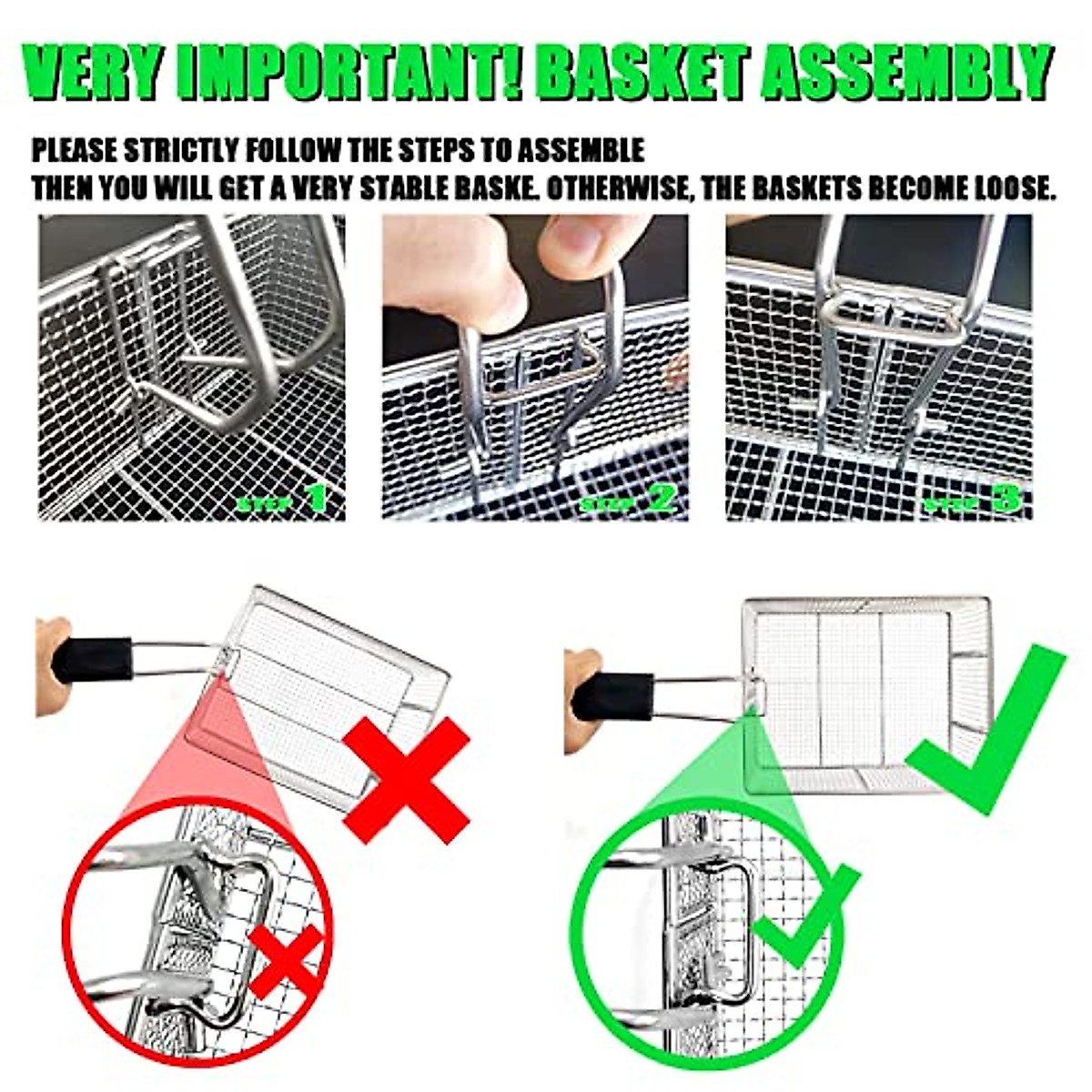 VERY IMPORTANT! BASKET ASSEMBLY

PLEASE STRICTLY FOLLOW THE STEPS TO ASSEMBLE
THEN YOU WILL GET A VERY STABLE BASKE. OTHERWISE, THE BASKETS BECOME LOOSE.

STEP 1

STEP 2

STEP 3