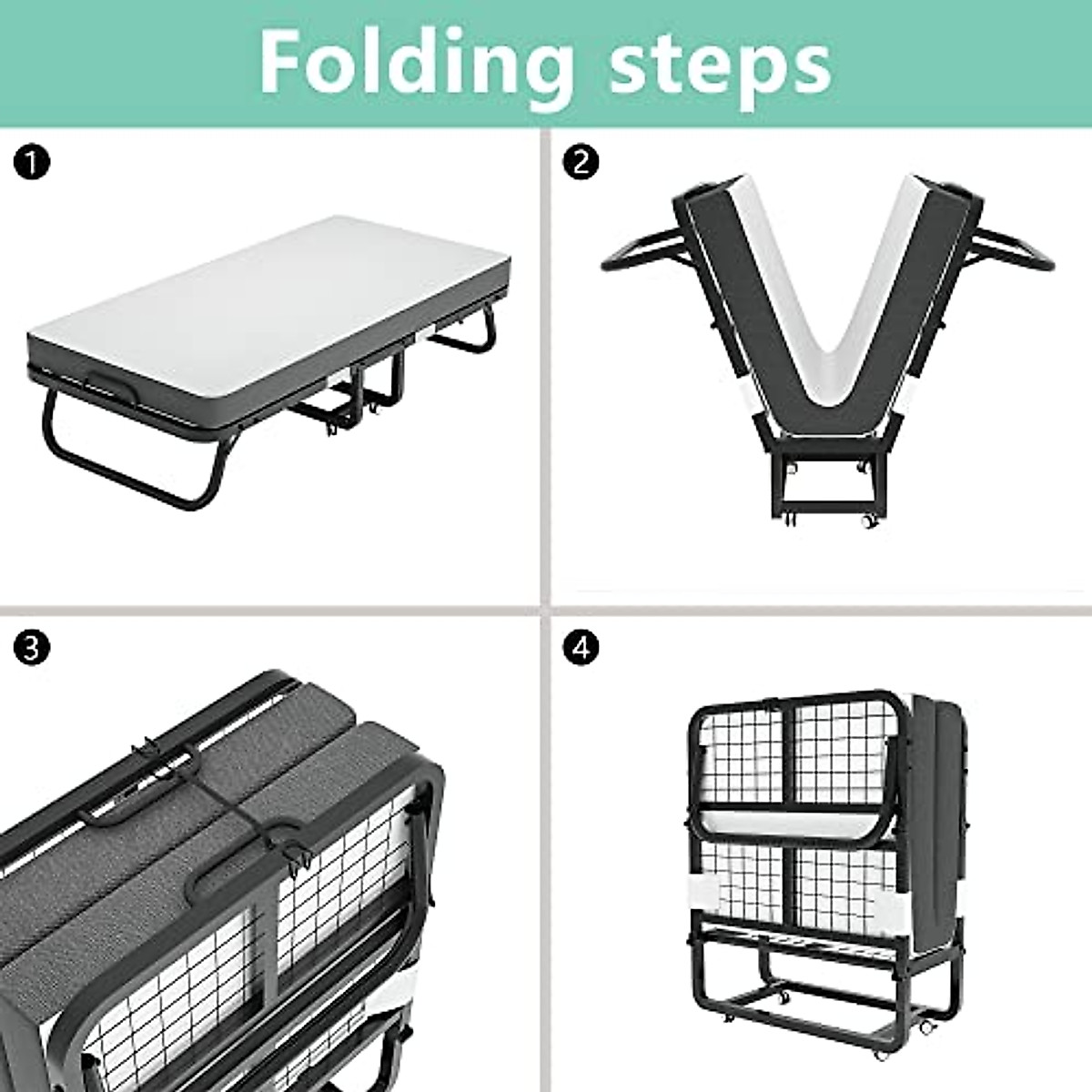 Folding steps

1

2

3

4